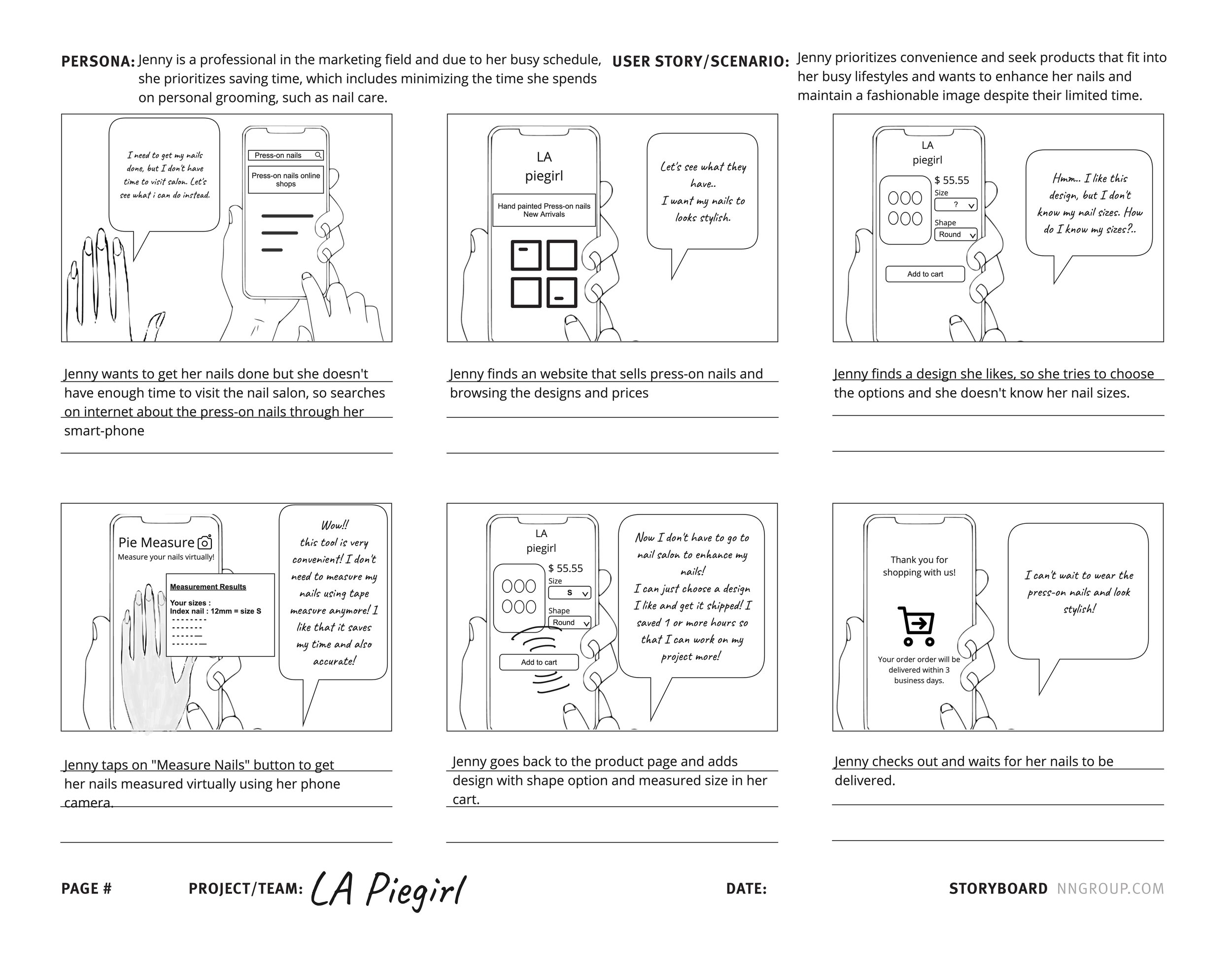 PERSONA: Jenny is a professional in the marketing field and due to her busy schedule, she prioritizes saving time, which includes minimizing the time she spends on personal grooming, such as nail care.

USER STORY/SCENARIO: Jenny prioritizes convenience and seek products that fit into her busy lifestyles and wants to enhance her nails and maintain a fashionable image despite their limited time.

I need to get my nails done, but I don't have time to visit salon. Let's see what i can do instead.

Press-on nails

Press-on nails online shops

Jenny wants to get her nails done but she doesn't have enough time to visit the nail salon, so searches on internet about the press-on nails through her smart-phone

LA piegirl

Hand painted Press-on nails New Arrivals

Let's see what they have.. I want my nails to looks stylish.

Jenny finds an website that sells press-on nails and browsing the designs and prices

LA piegirl

$ 55.55

Size

?

Shape

Round

Add to cart

Hmm.. I like this design, but I don't know my nail sizes. How do I know my sizes?..

Jenny finds a design she likes, so she tries to choose the options and she doesn't know her nail sizes.

Pie Measure

Measure your nails virtually!

Measurement Results

Your sizes :
Index nail : 12mm = size S

Wow!! this tool is very convenient! I don't need to measure my nails using tape measure anymore! I like that it saves my time and also accurate!

Jenny taps on "Measure Nails" button to get her nails measured virtually using her phone camera.

LA piegirl

$ 55.55

Size

S

Shape

Round

Add to cart

Now I don't have to go to nail salon to enhance my nails! I can just choose a design I like and get it shipped! I saved 1 or more hours so that I can work on my project more!

Jenny goes back to the product page and adds design with shape option and measured size in her cart.

Thank you for shopping with us!

Your order order will be delivered within 3 business days.

I can't wait to wear the press-on nails and look stylish!

Jenny checks out and waits for her nails to be delivered.

PAGE #

PROJECT/TEAM: LA Piegirl

DATE:

STORYBOARD NNGROUP.COM