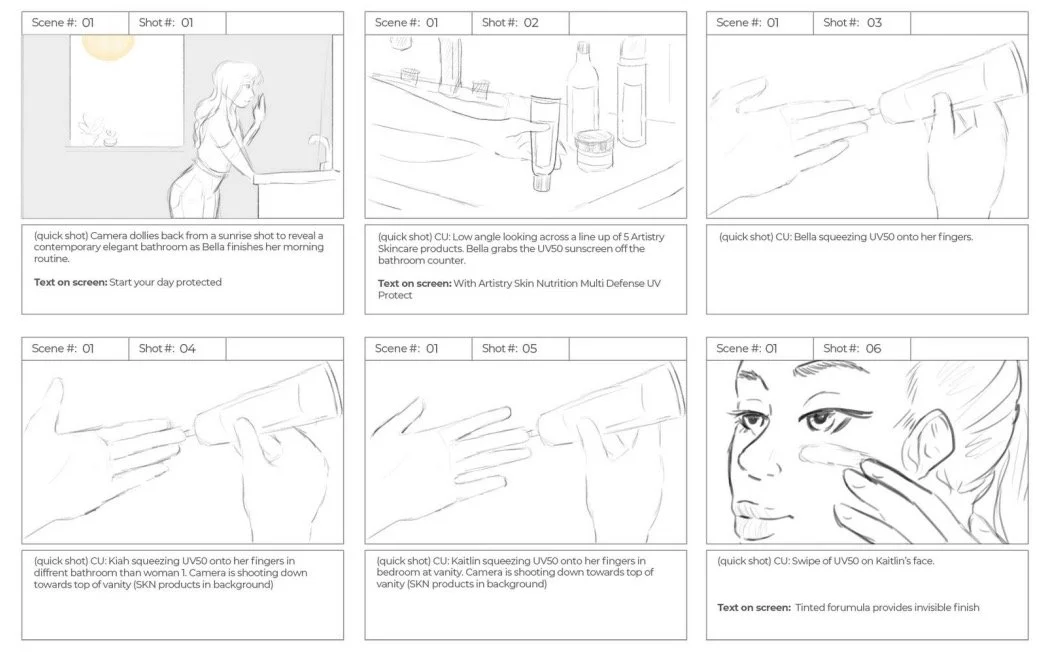 Scene #: 01 Shot #: 01

(quick shot) Camera dollies back from a sunrise shot to reveal a contemporary elegant bathroom as Bella finishes her morning routine.

**Text on screen:** Start your day protected

Scene #: 01 Shot #: 02

(quick shot) CU: Low angle looking across a line up of 5 Artistry Skincare products. Bella grabs the UV50 sunscreen off the bathroom counter.

**Text on screen:** With Artistry Skin Nutrition Multi Defense UV Protect

Scene #: 01 Shot #: 03

(quick shot) CU: Bella squeezing UV50 onto her fingers.

Scene #: 01 Shot #: 04

(quick shot) CU: Kiah squeezing UV50 onto her fingers in diffrent bathroom than woman 1. Camera is shooting down towards top of vanity (SKN products in background)

Scene #: 01 Shot #: 05

(quick shot) CU: Kaitlin squeezing UV50 onto her fingers in bedroom at vanity. Camera is shooting down towards top of vanity (SKN products in background)

Scene #: 01 Shot #: 06

(quick shot) CU: Swipe of UV50 on Kaitlin's face.

**Text on screen:** Tinted forumula provides invisible finish