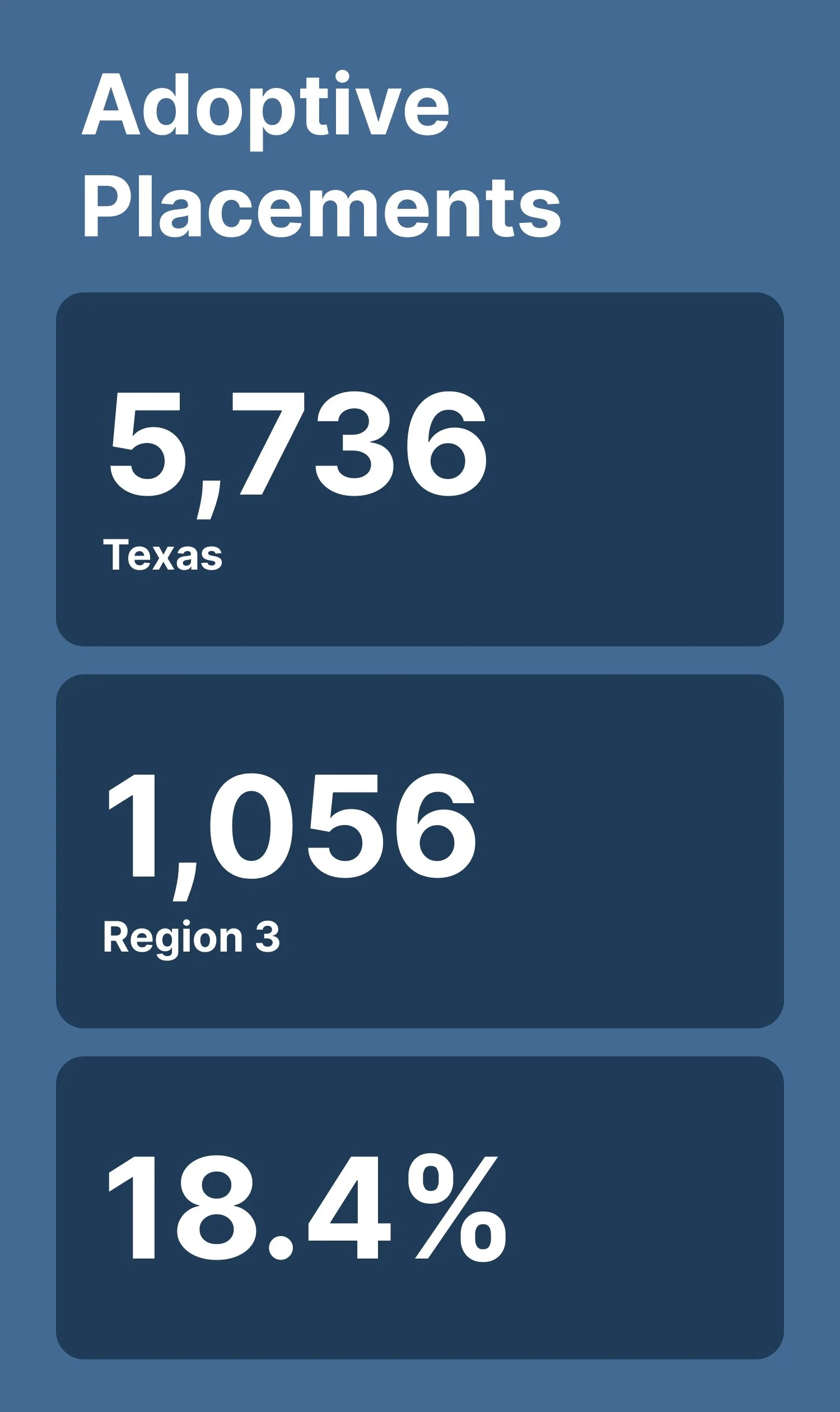 Adoptive Placements

5,736
Texas

1,056
Region 3

18.4%