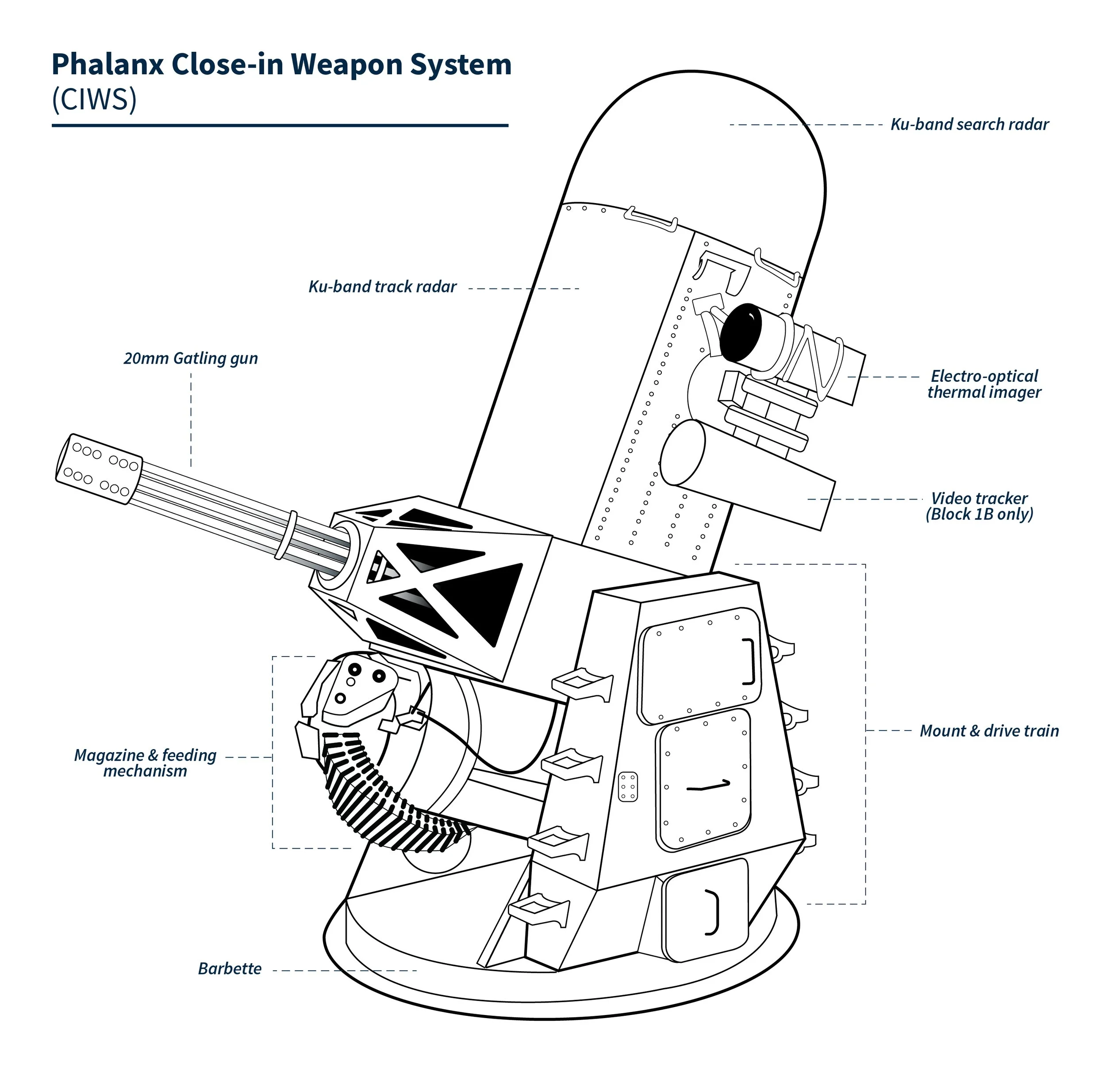 Phalanx Close-in Weapon System
(CIWS)

Ku-band search radar

Ku-band track radar

20mm Gatling gun

Electro-optical thermal imager

Video tracker (Block 1B only)

Mount & drive train

Magazine & feeding mechanism

Barbette