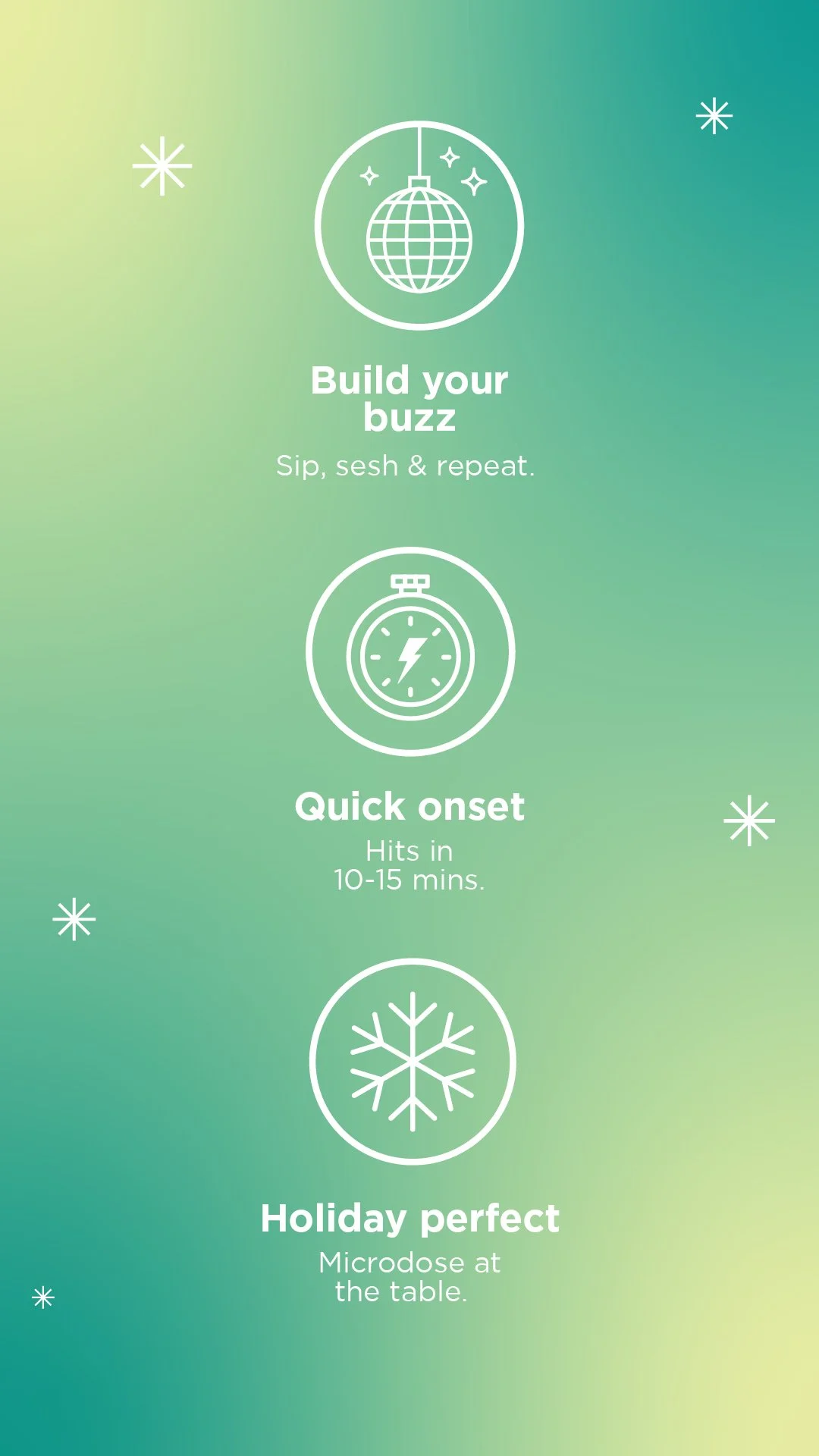 Build your buzz

Sip, sesh & repeat.

Quick onset

Hits in 10-15 mins.

Holiday perfect

Microdose at the table.