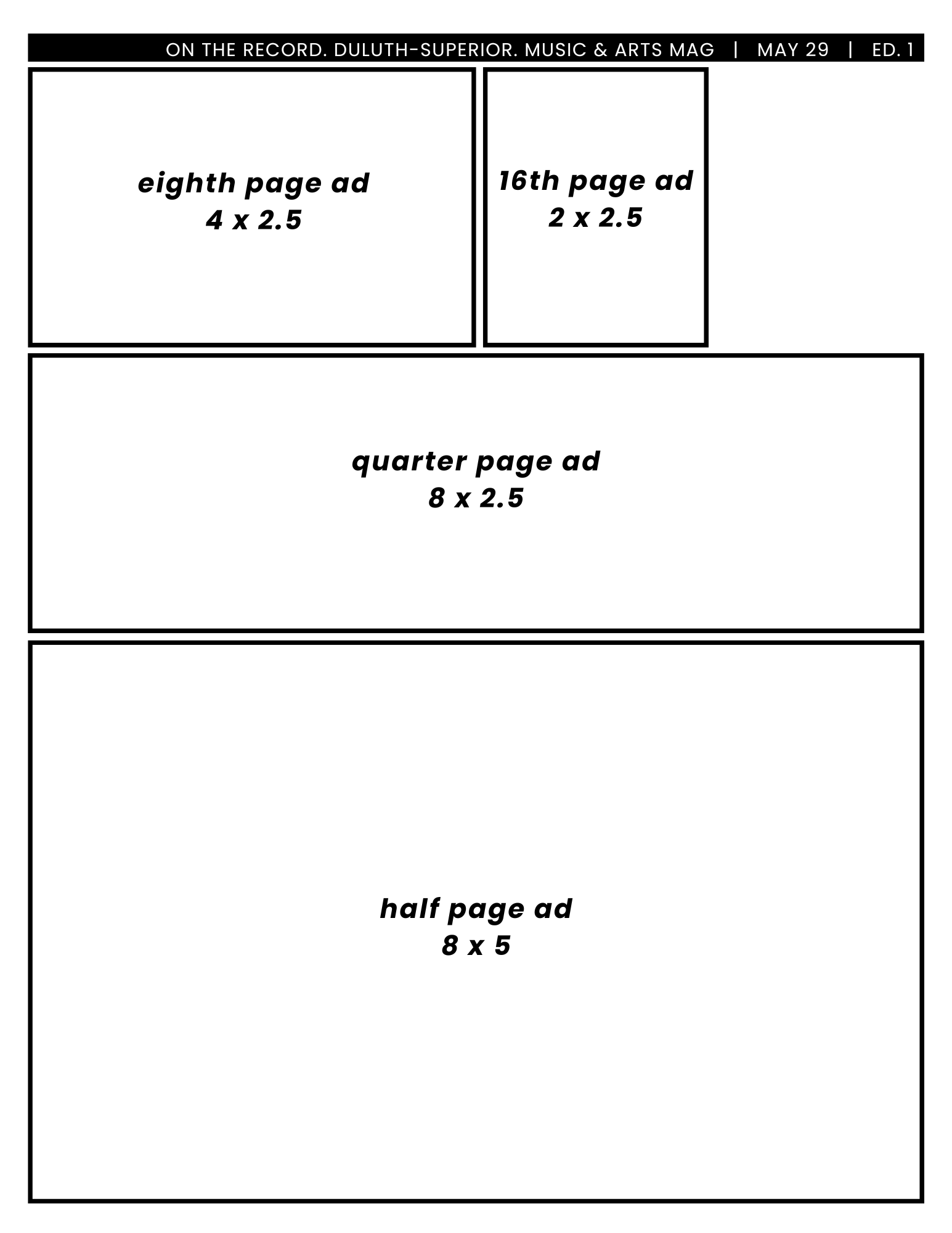 ON THE RECORD. DULUTH-SUPERIOR. MUSIC & ARTS MAG | MAY 29 | ED. 1

eighth page ad
4 x 2.5

16th page ad
2 x 2.5

quarter page ad
8 x 2.5

half page ad
8 x 5