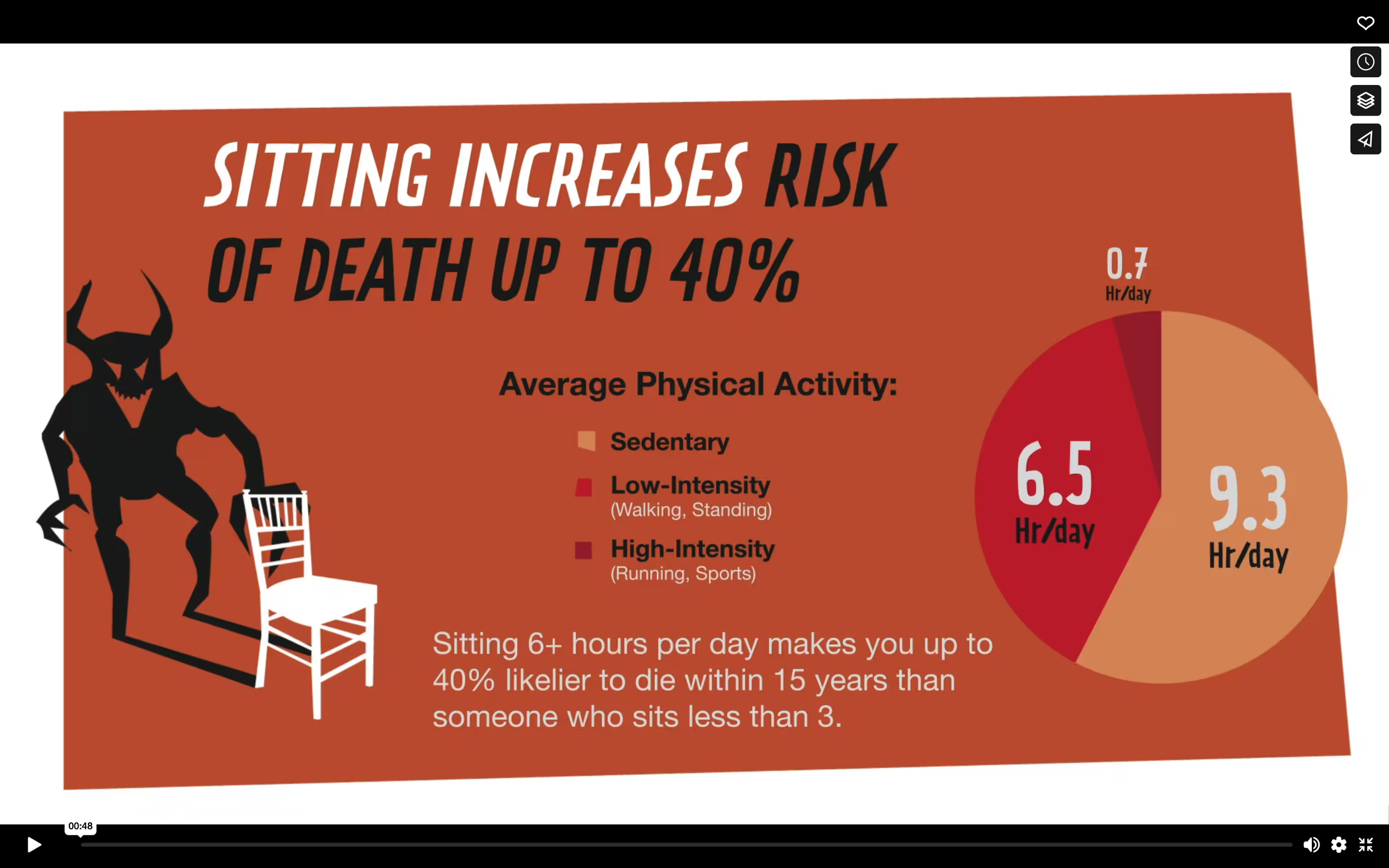 SITTING INCREASES RISK OF DEATH UP TO 40%

Average Physical Activity:

Sedentary

Low-Intensity
(Walking, Standing)

High-Intensity
(Running, Sports)

0.7
Hr/day

6.5
Hr/day

9.3
Hr/day

Sitting 6+ hours per day makes you up to 40% likelier to die within 15 years than someone who sits less than 3.

00:48