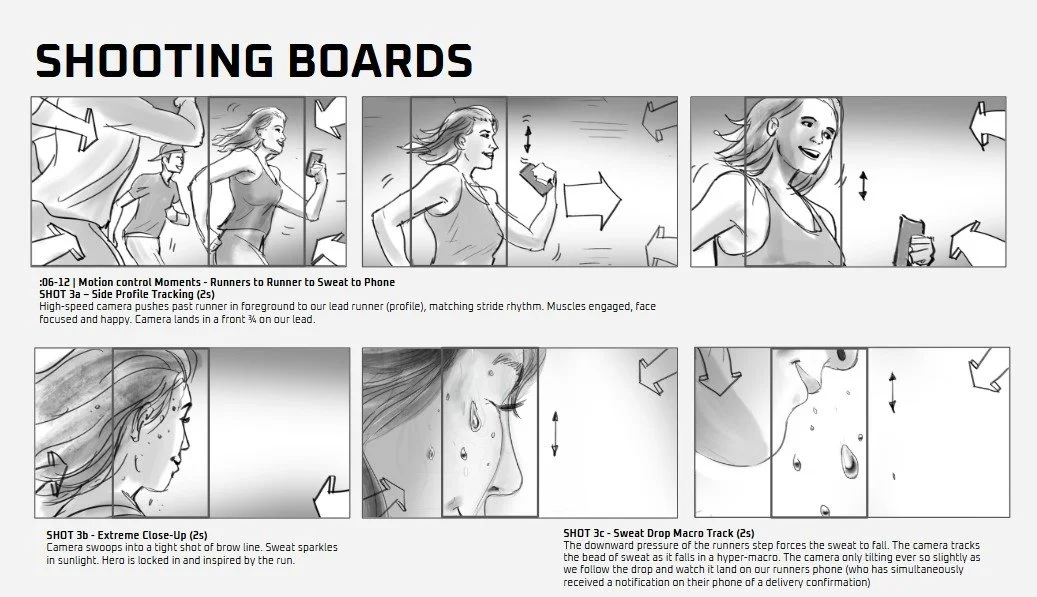 SHOOTING BOARDS

:06-12 | Motion control Moments - Runners to Runner to Sweat to Phone
SHOT 3a – Side Profile Tracking (2s)
High-speed camera pushes past runner in foreground to our lead runner (profile), matching stride rhythm. Muscles engaged, face focused and happy. Camera lands in a front ¾ on our lead.

SHOT 3b - Extreme Close-Up (2s)
Camera swoops into a tight shot of brow line. Sweat sparkles in sunlight. Hero is locked in and inspired by the run.

SHOT 3c - Sweat Drop Macro Track (2s)
The downward pressure of the runners step forces the sweat to fall. The camera tracks the bead of sweat as it falls in a hyper-macro. The camera only tilting ever so slightly as we follow the drop and watch it land on our runners phone (who has simultaneously received a notification on their phone of a delivery confirmation)