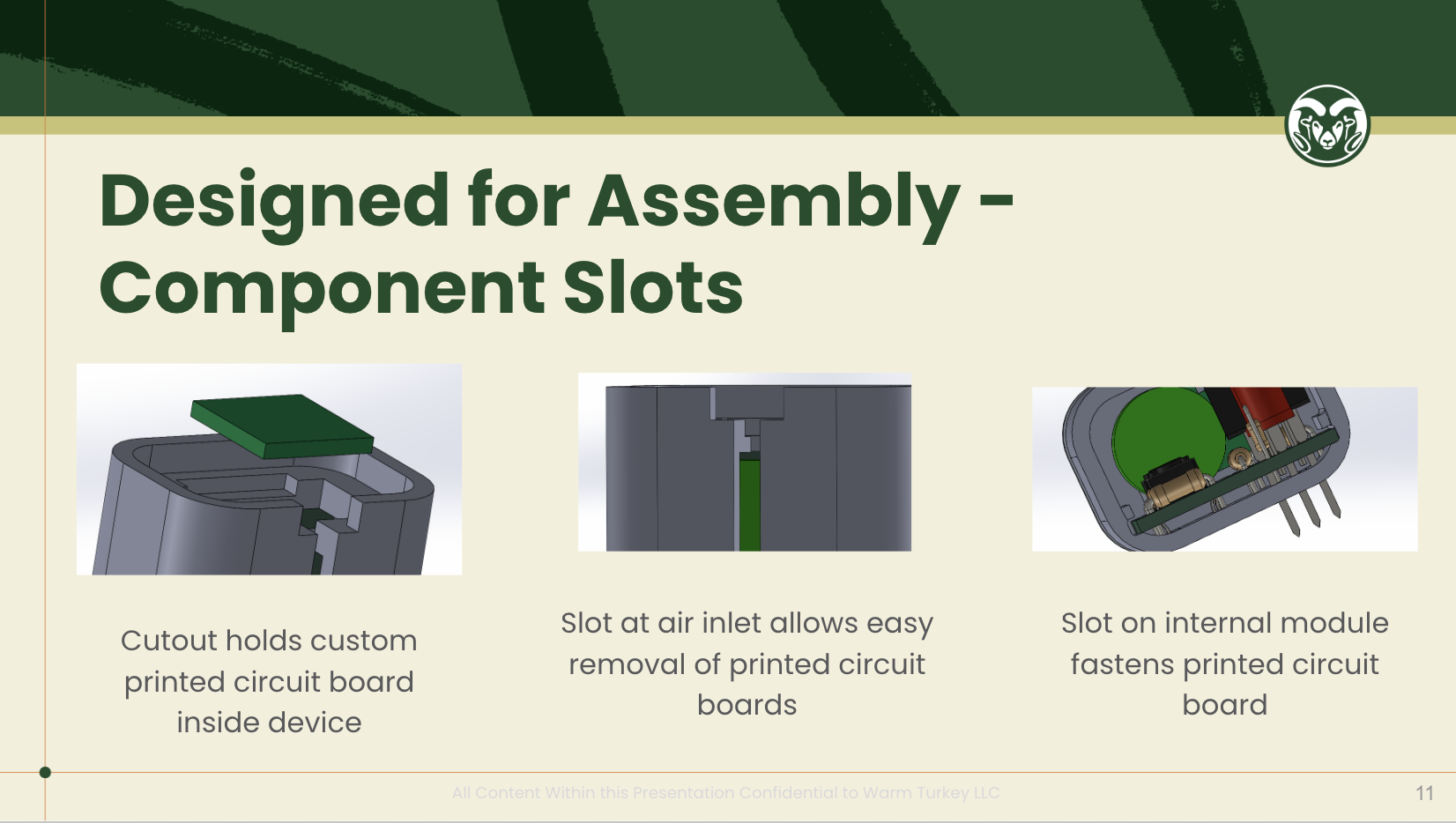 Designed for Assembly - Component Slots

Cutout holds custom printed circuit board inside device

Slot at air inlet allows easy removal of printed circuit boards

Slot on internal module fastens printed circuit board

All Content Within this Presentation Confidential to Warm Turkey LLC

11