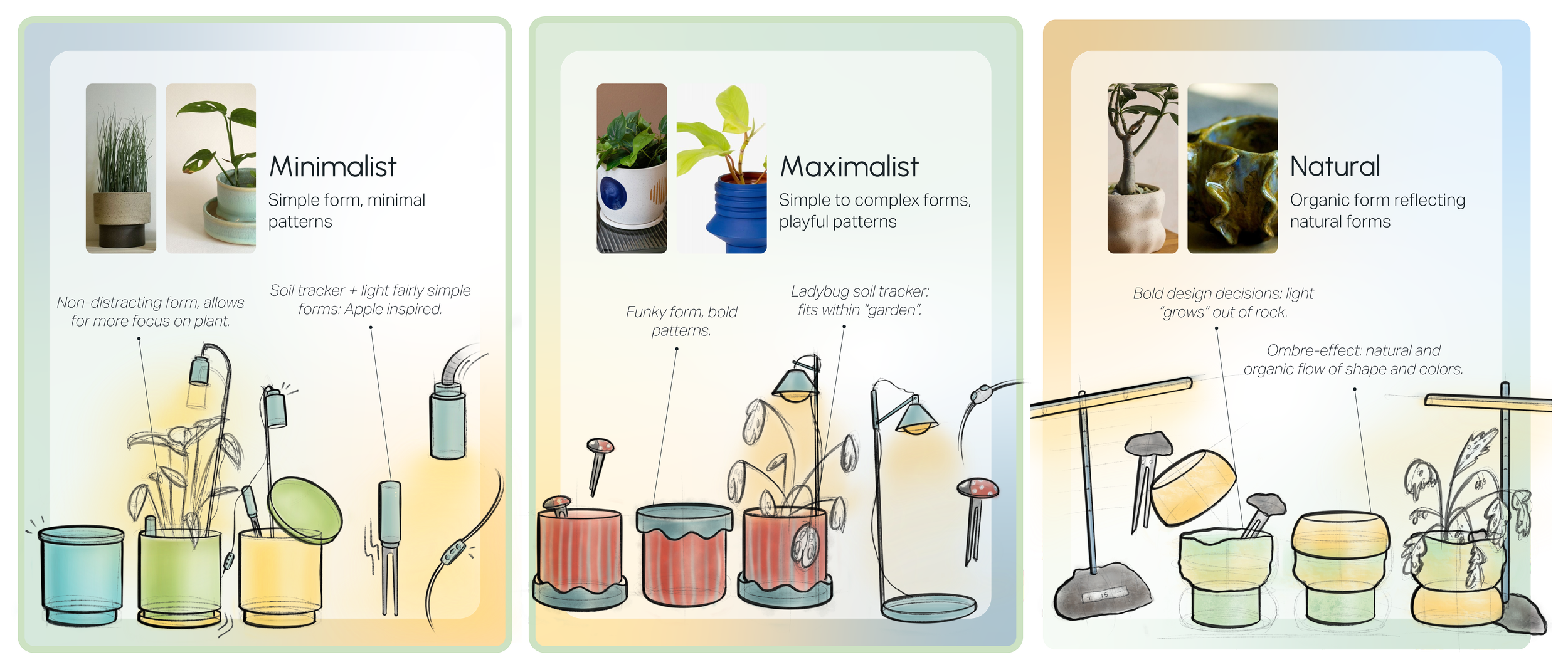 Minimalist
Simple form, minimal patterns

Non-distracting form, allows for more focus on plant.

Soil tracker + light fairly simple forms: Apple inspired.

Maximalist
Simple to complex forms, playful patterns

Funky form, bold patterns.

Ladybug soil tracker: fits within "garden".

Natural
Organic form reflecting natural forms

Bold design decisions: light "grows" out of rock.

Ombre-effect: natural and organic flow of shape and colors.