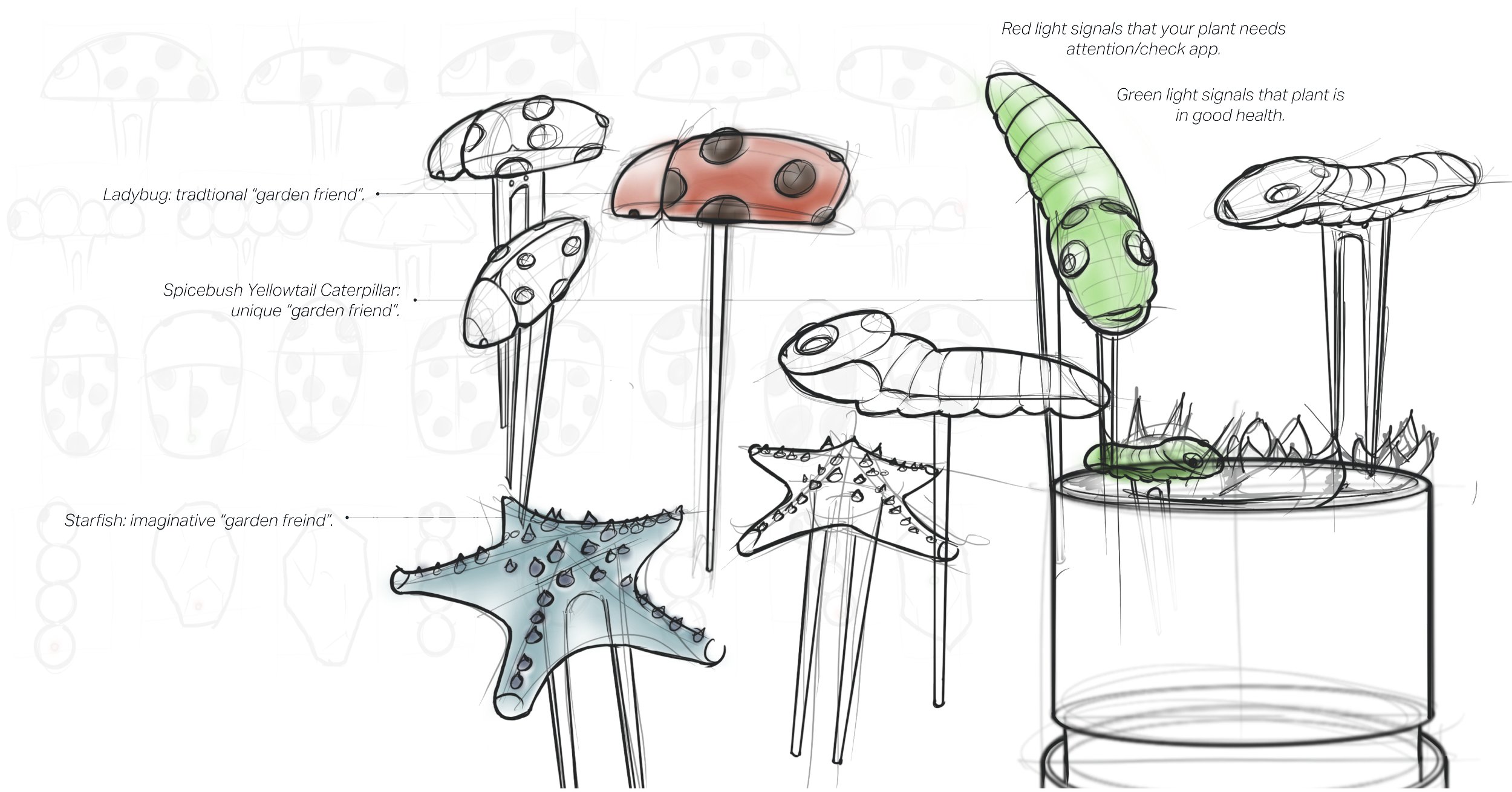 Red light signals that your plant needs attention/check app.

Green light signals that plant is in good health.

Ladybug: tradtional "garden friend".

Spicebush Yellowtail Caterpillar: unique "garden friend".

Starfish: imaginative "garden freind".