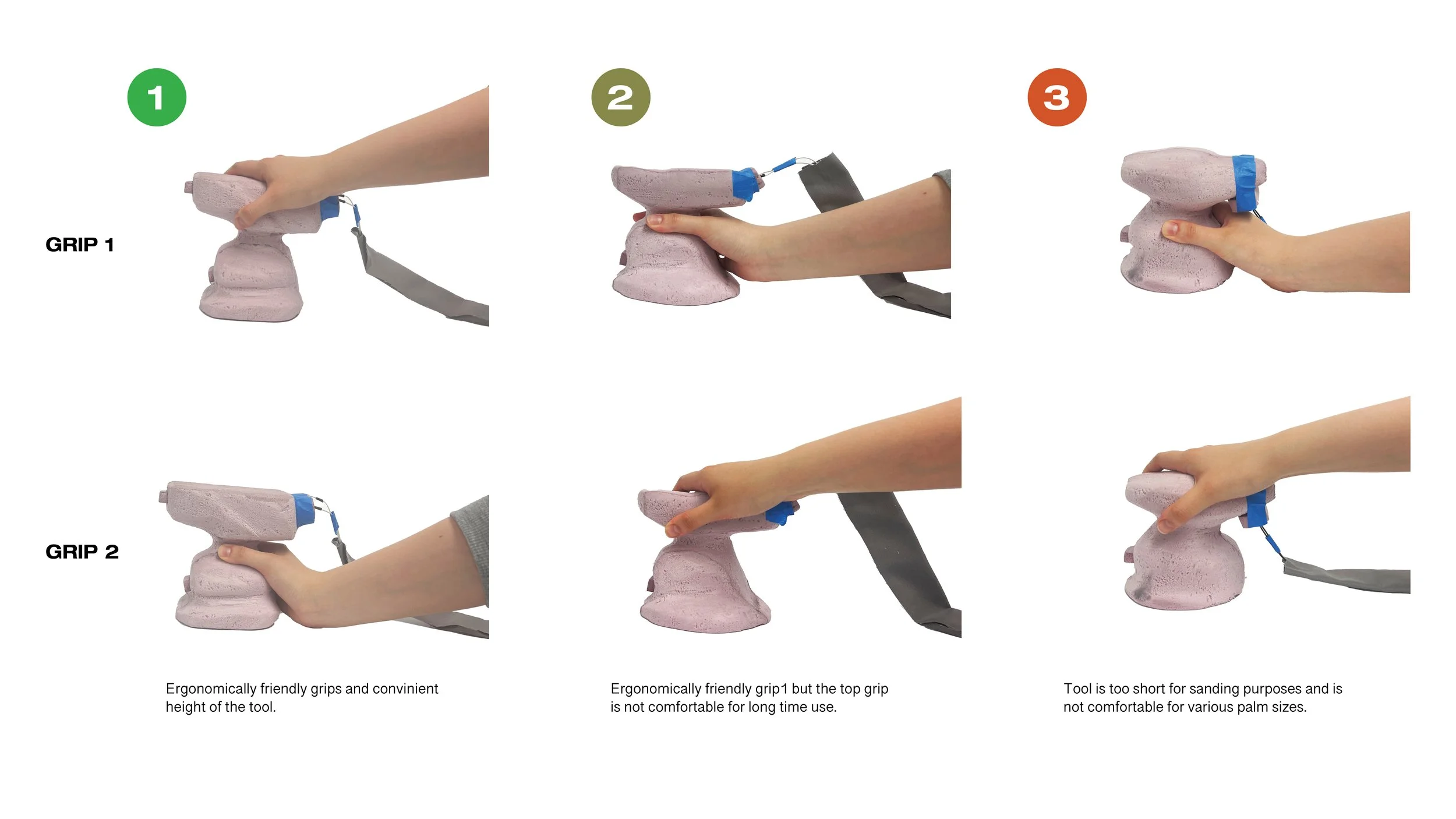 1

2

3

GRIP 1

GRIP 2

Ergonomically friendly grips and convinient height of the tool.

Ergonomically friendly grip1 but the top grip is not comfortable for long time use.

Tool is too short for sanding purposes and is not comfortable for various palm sizes.