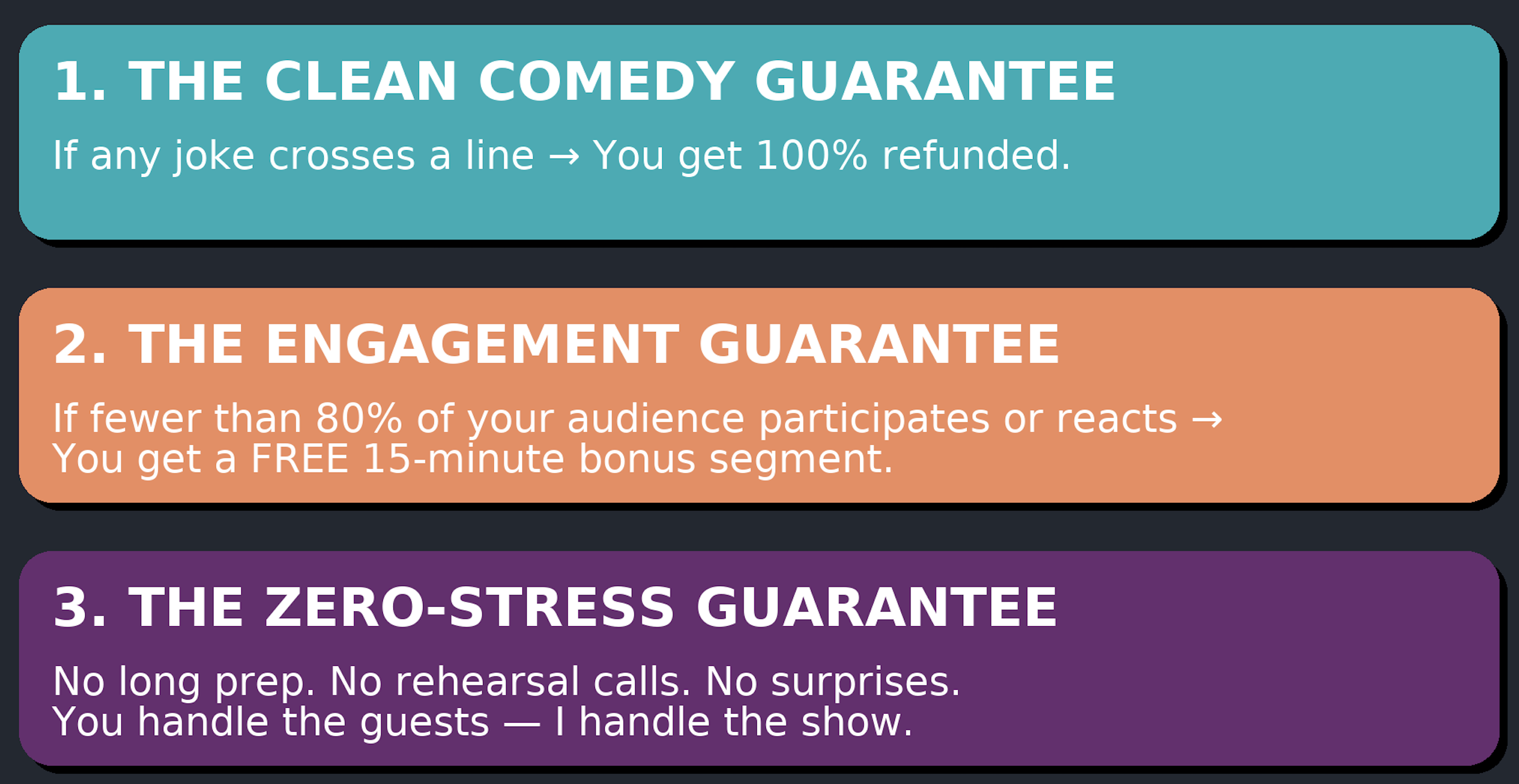 1. THE CLEAN COMEDY GUARANTEE

If any joke crosses a line → You get 100% refunded.

2. THE ENGAGEMENT GUARANTEE

If fewer than 80% of your audience participates or reacts → You get a FREE 15-minute bonus segment.

3. THE ZERO-STRESS GUARANTEE

No long prep. No rehearsal calls. No surprises. You handle the guests — I handle the show.