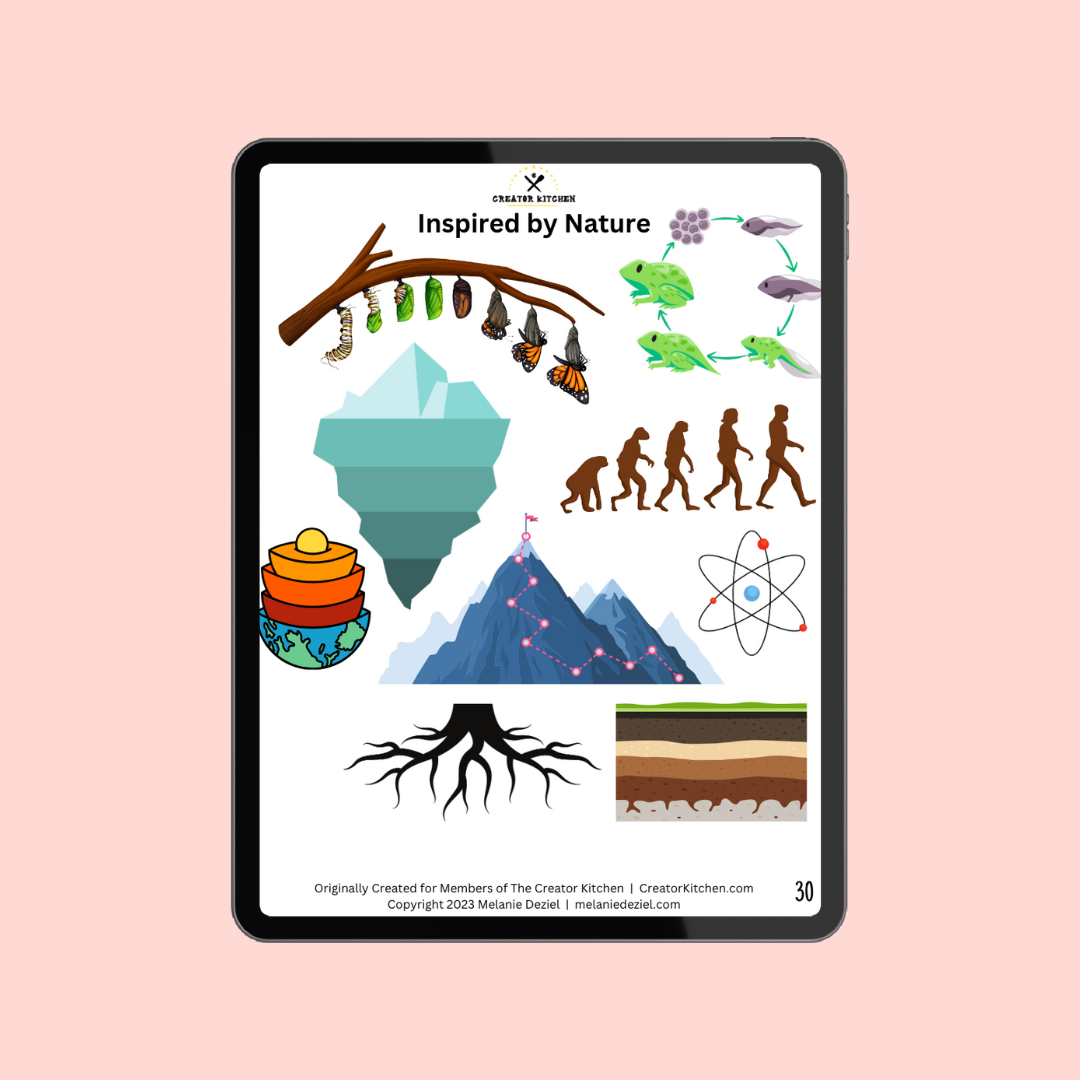 CREATOR KITCHEN

Inspired by Nature

Originally Created for Members of The Creator Kitchen | CreatorKitchen.com
Copyright 2023 Melanie Deziel | melaniedeziel.com

30