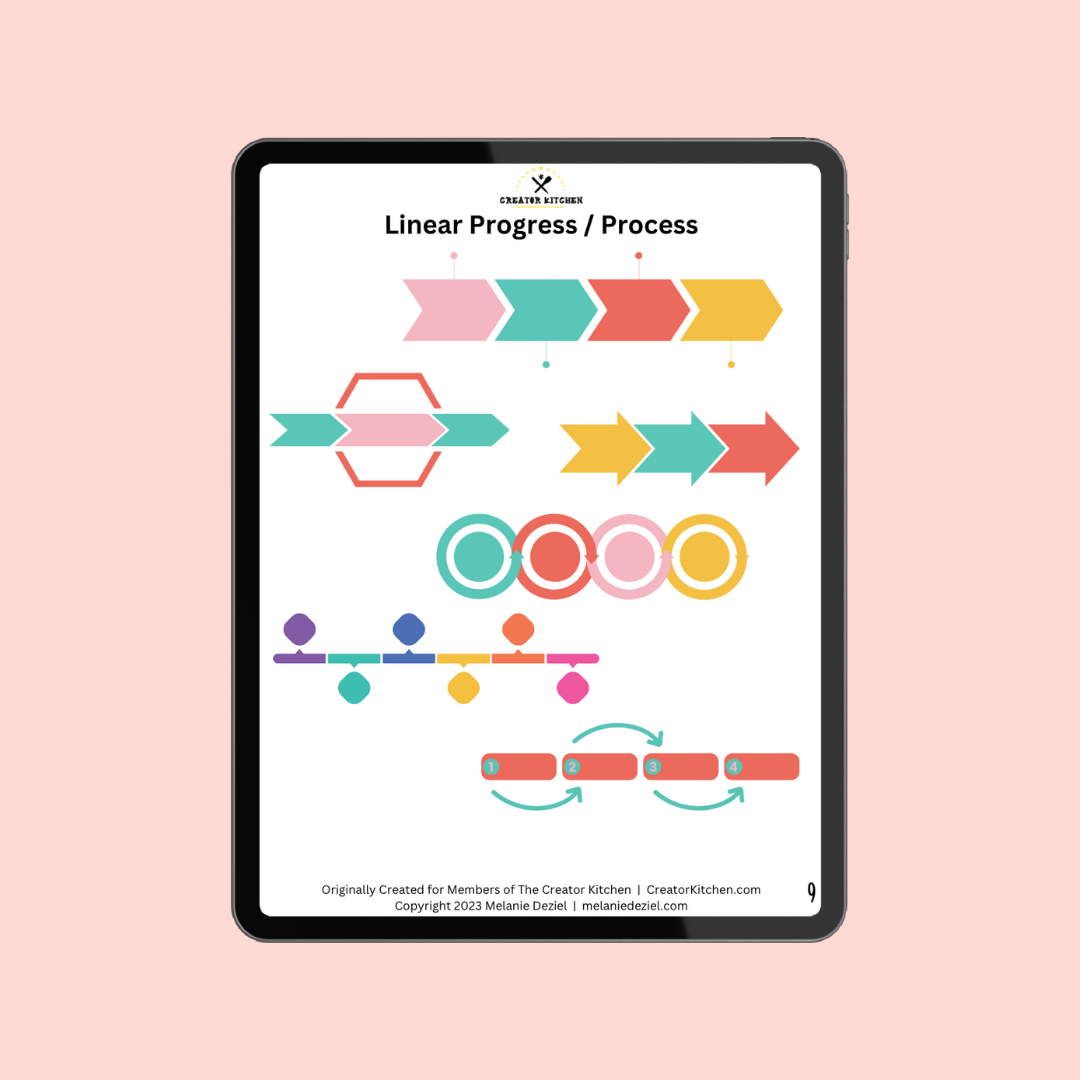 CREATOR KITCHEN

Linear Progress / Process

1 2 3 4

Originally Created for Members of The Creator Kitchen | CreatorKitchen.com
Copyright 2023 Melanie Deziel | melaniedeziel.com

9