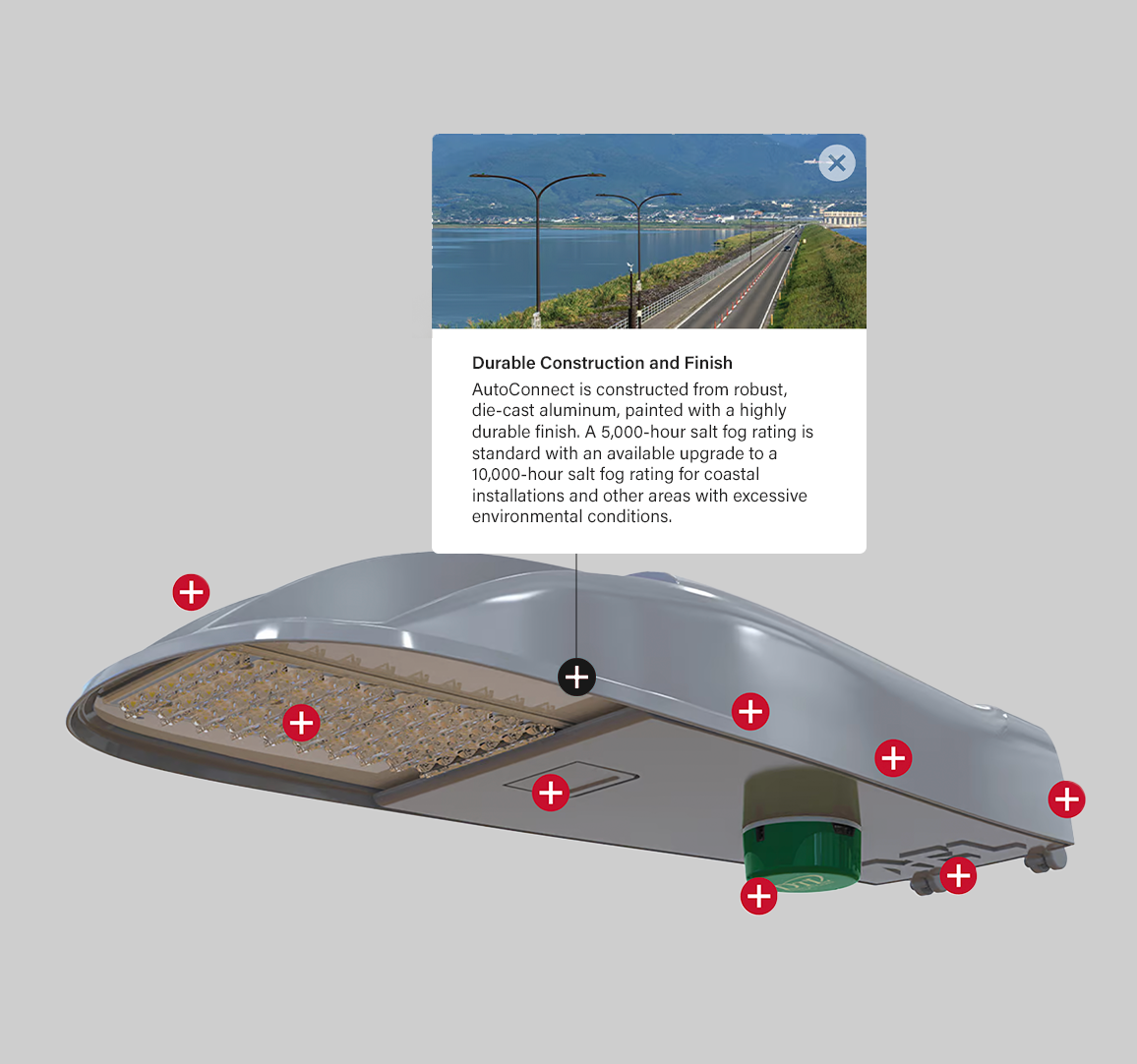 Durable Construction and Finish

AutoConnect is constructed from robust, die-cast aluminum, painted with a highly durable finish. A 5,000-hour salt fog rating is standard with an available upgrade to a 10,000-hour salt fog rating for coastal installations and other areas with excessive environmental conditions.