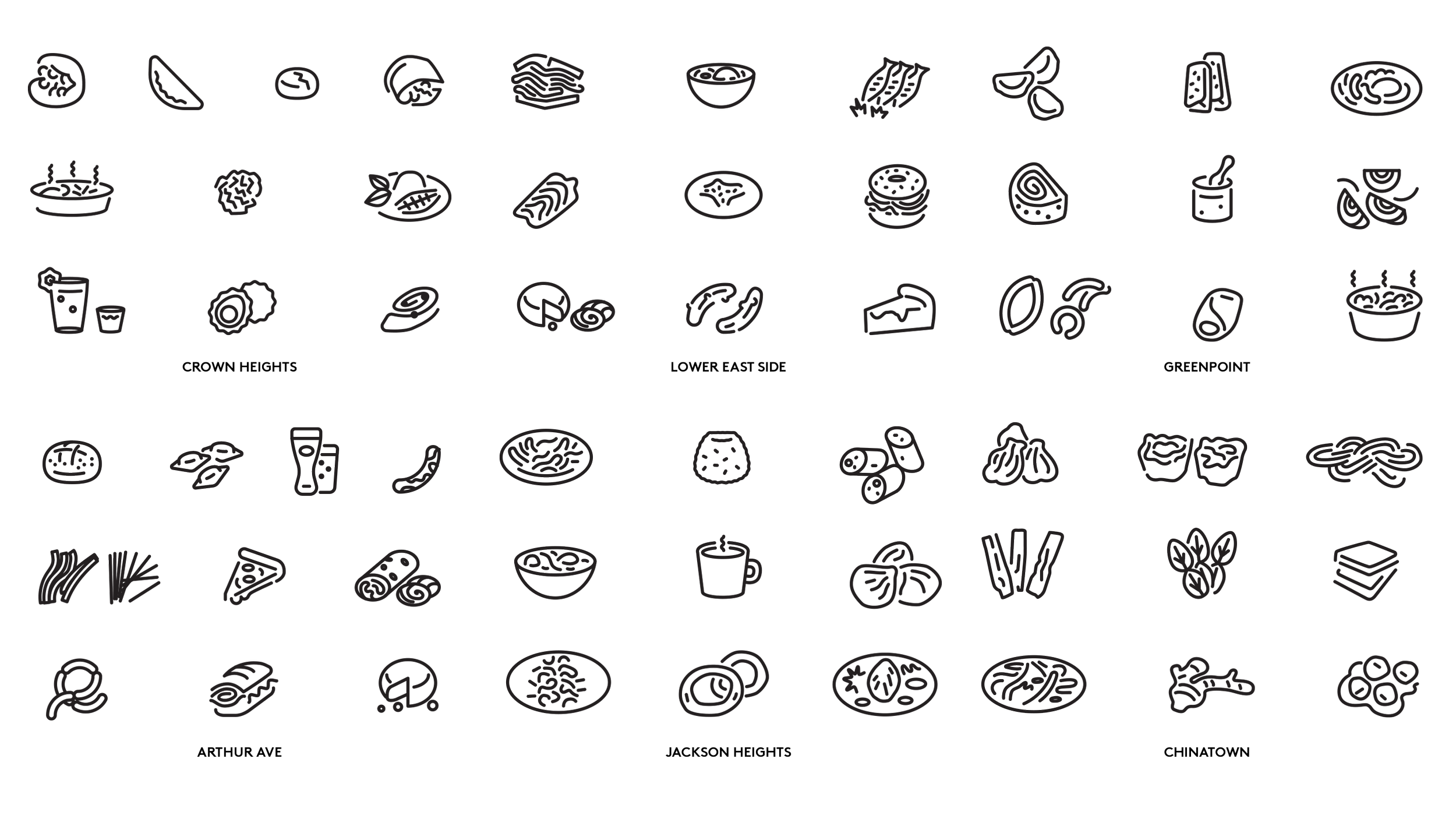 CROWN HEIGHTS

LOWER EAST SIDE

GREENPOINT

ARTHUR AVE

JACKSON HEIGHTS

CHINATOWN