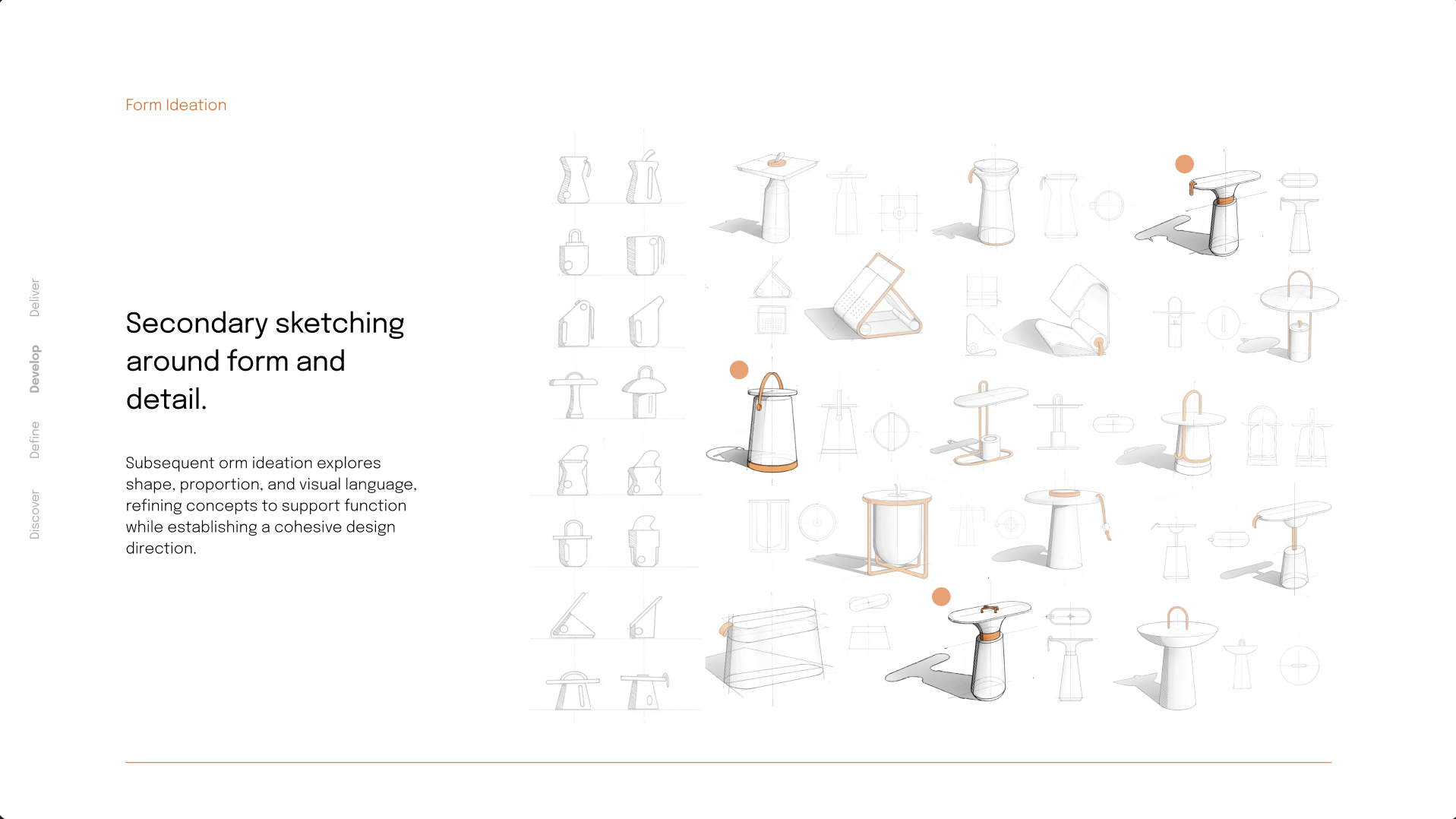 Form Ideation

Deliver

Develop

Define

Discover

Secondary sketching around form and detail.

Subsequent orm ideation explores shape, proportion, and visual language, refining concepts to support function while establishing a cohesive design direction.