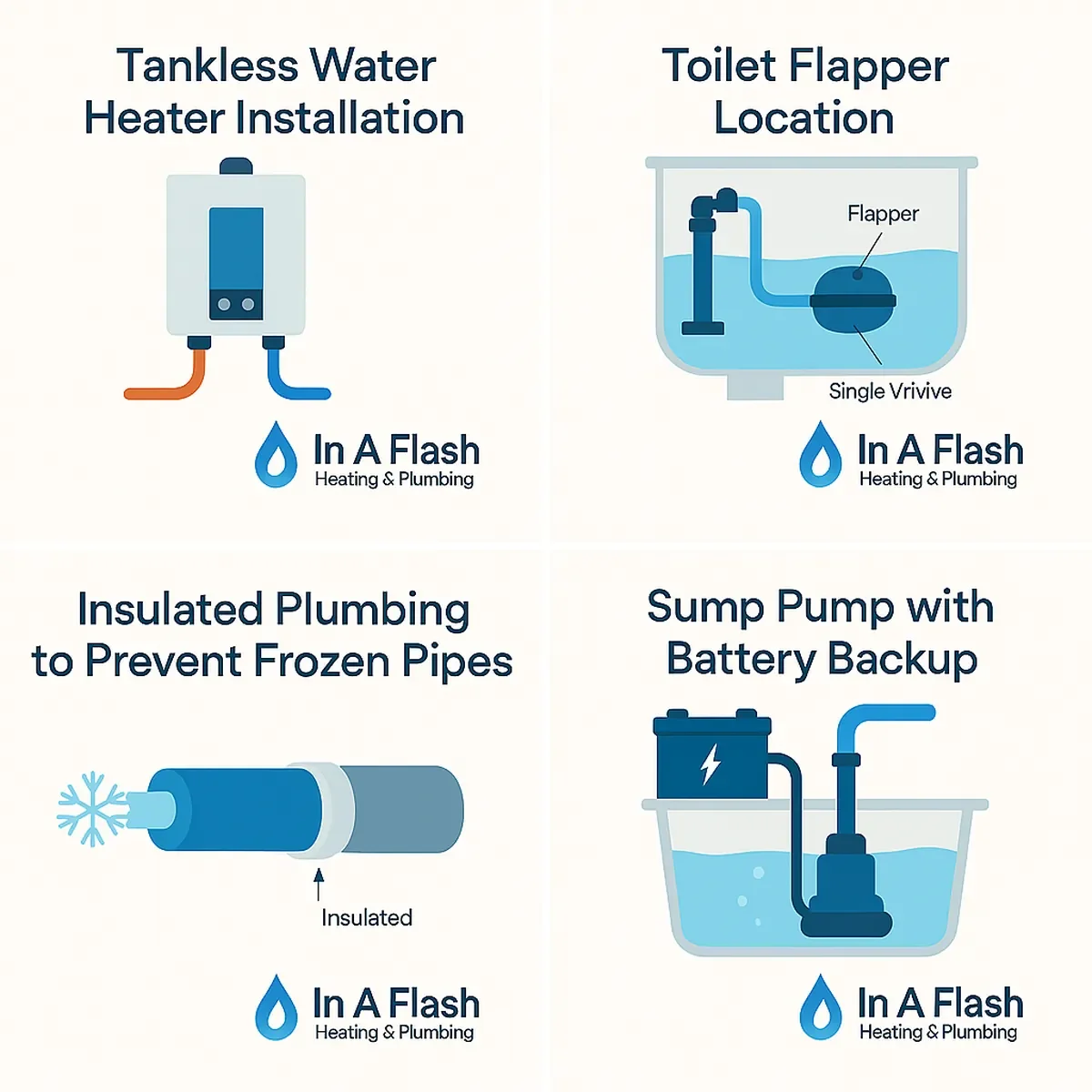 Tankless Water Heater Installation

In A Flash
Heating & Plumbing

Toilet Flapper Location

Flapper

Single Vrivive

In A Flash
Heating & Plumbing

Insulated Plumbing to Prevent Frozen Pipes

Insulated

In A Flash
Heating & Plumbing

Sump Pump with Battery Backup

In A Flash
Heating & Plumbing