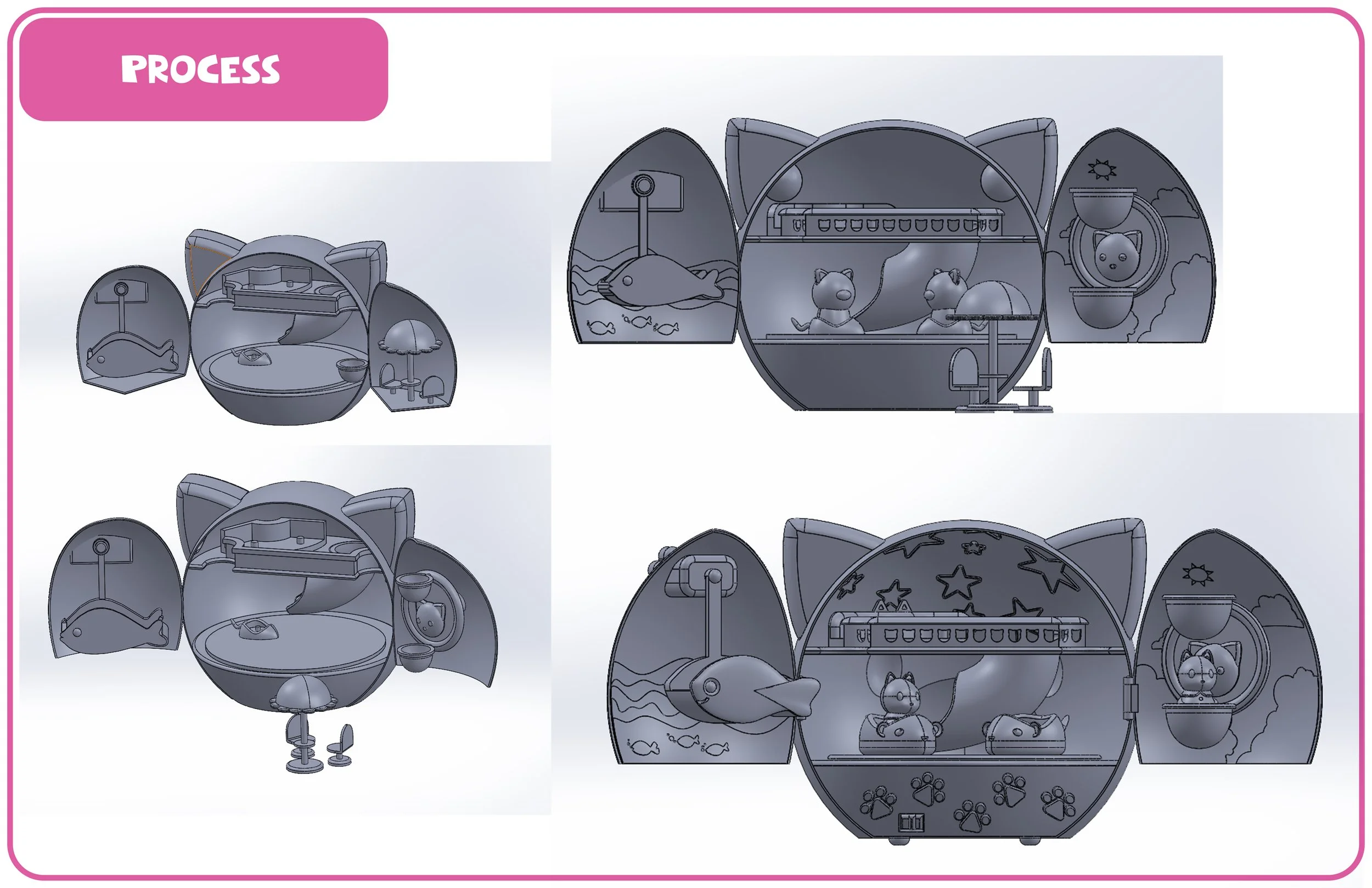 PROCESS