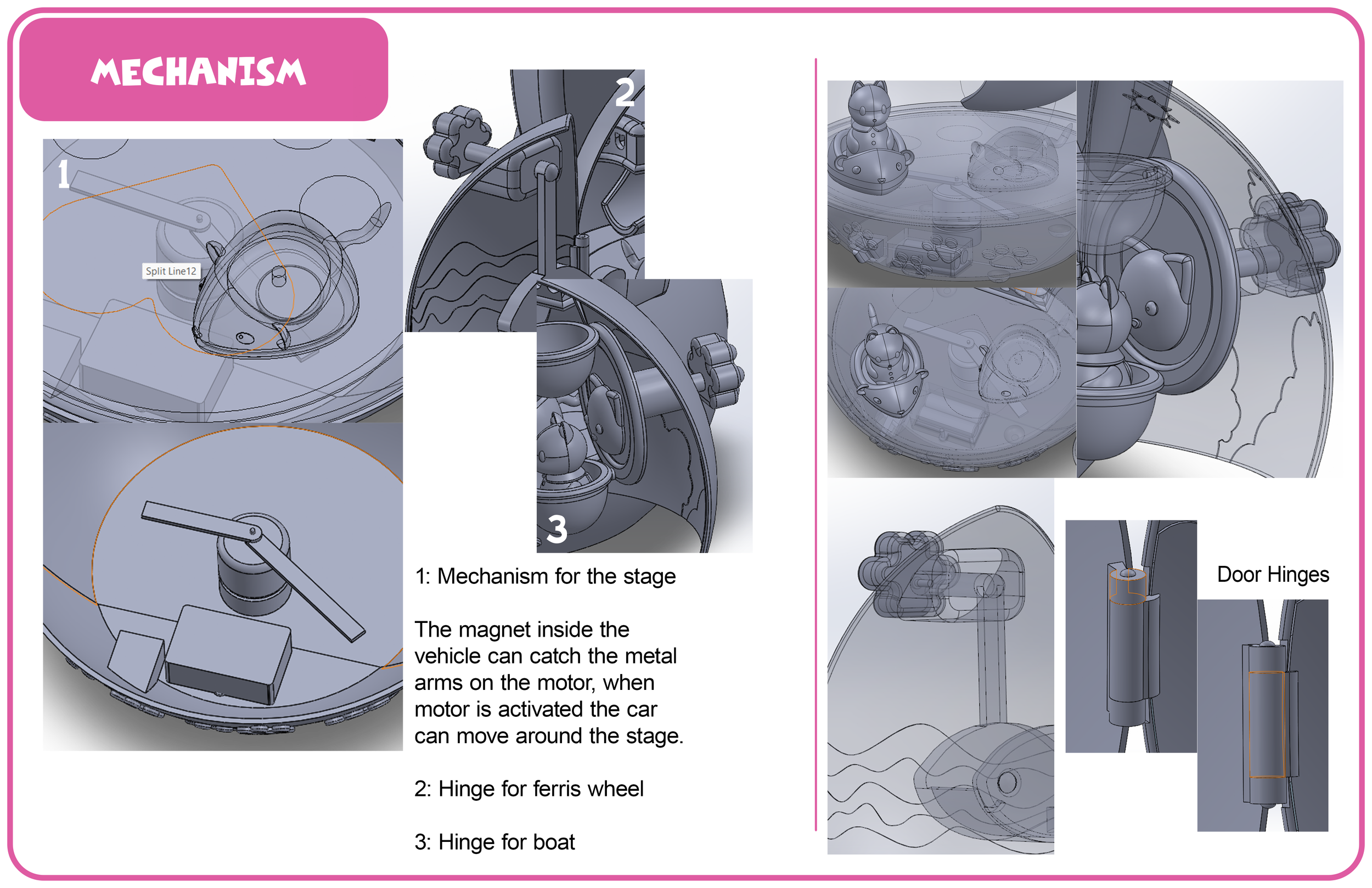 MECHANISM

1

Split Line12

2

3

1: Mechanism for the stage

The magnet inside the vehicle can catch the metal arms on the motor, when motor is activated the car can move around the stage.

2: Hinge for ferris wheel

3: Hinge for boat

Door Hinges