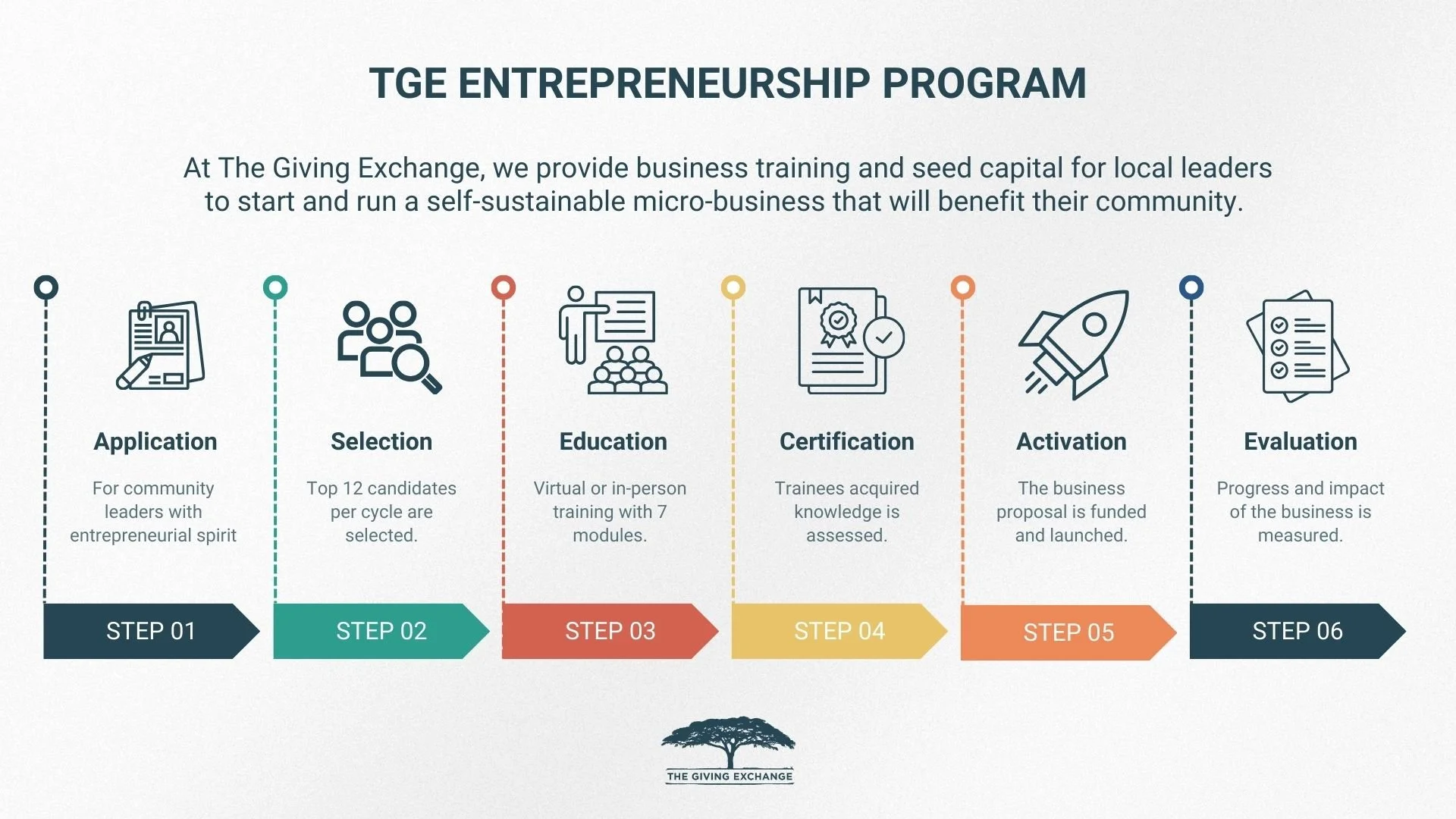 TGE ENTREPRENEURSHIP PROGRAM

At The Giving Exchange, we provide business training and seed capital for local leaders to start and run a self-sustainable micro-business that will benefit their community.

Application

For community leaders with entrepreneurial spirit

STEP 01

Selection

Top 12 candidates per cycle are selected.

STEP 02

Education

Virtual or in-person training with 7 modules.

STEP 03

Certification

Trainees acquired knowledge is assessed.

STEP 04

Activation

The business proposal is funded and launched.

STEP 05

Evaluation

Progress and impact of the business is measured.

STEP 06

THE GIVING EXCHANGE