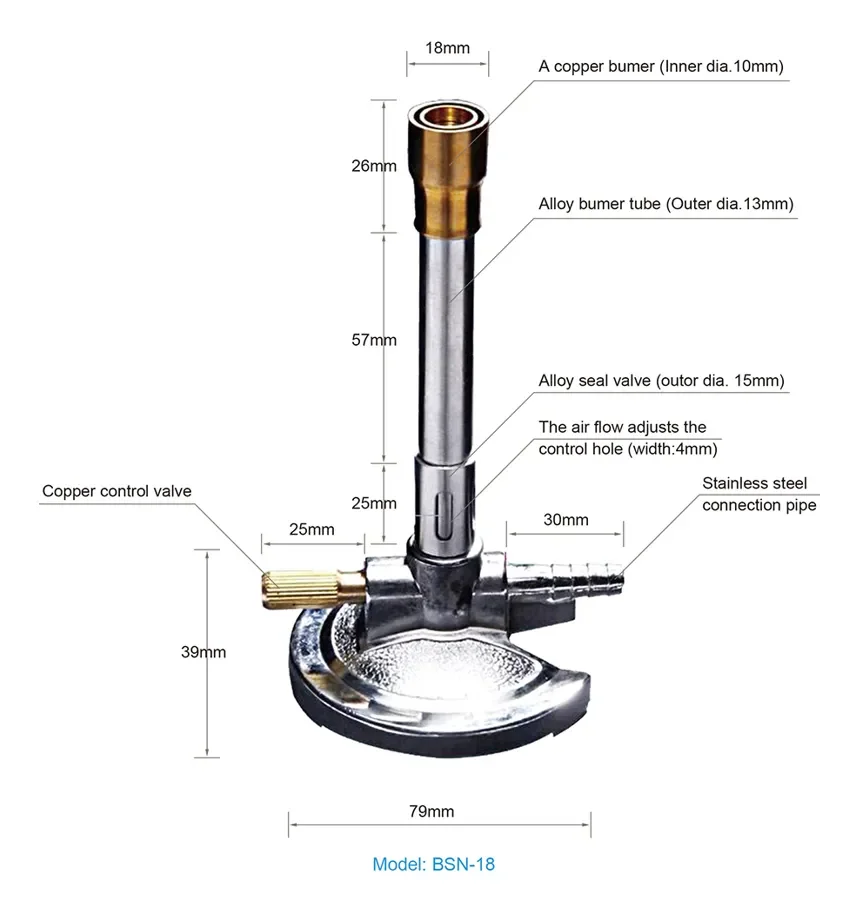 18mm

A copper bumer (Inner dia.10mm)

26mm

Alloy bumer tube (Outer dia.13mm)

57mm

Alloy seal valve (outor dia. 15mm)

The air flow adjusts the control hole (width:4mm)

Copper control valve

25mm

Stainless steel connection pipe

25mm

30mm

39mm

79mm

Model: BSN-18