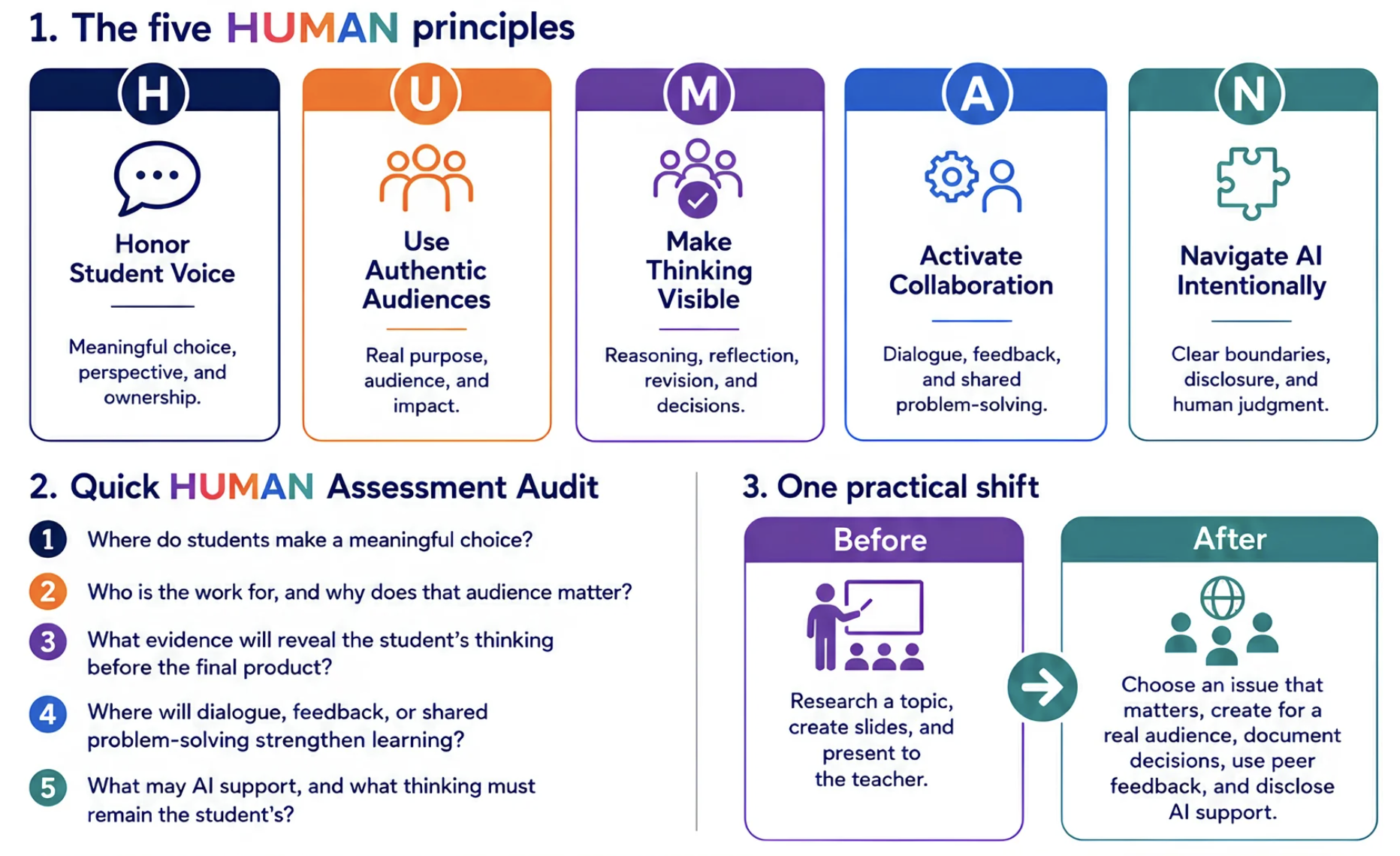 1. The five HUMAN principles

H
Honor Student Voice
Meaningful choice, perspective, and ownership.

U
Use Authentic Audiences
Real purpose, audience, and impact.

M
Make Thinking Visible
Reasoning, reflection, revision, and decisions.

A
Activate Collaboration
Dialogue, feedback, and shared problem-solving.

N
Navigate AI Intentionally
Clear boundaries, disclosure, and human judgment.

2. Quick HUMAN Assessment Audit

1 Where do students make a meaningful choice?

2 Who is the work for, and why does that audience matter?

3 What evidence will reveal the student's thinking before the final product?

4 Where will dialogue, feedback, or shared problem-solving strengthen learning?

5 What may AI support, and what thinking must remain the student's?

3. One practical shift

Before
Research a topic, create slides, and present to the teacher.

After
Choose an issue that matters, create for a real audience, document decisions, use peer feedback, and disclose AI support.