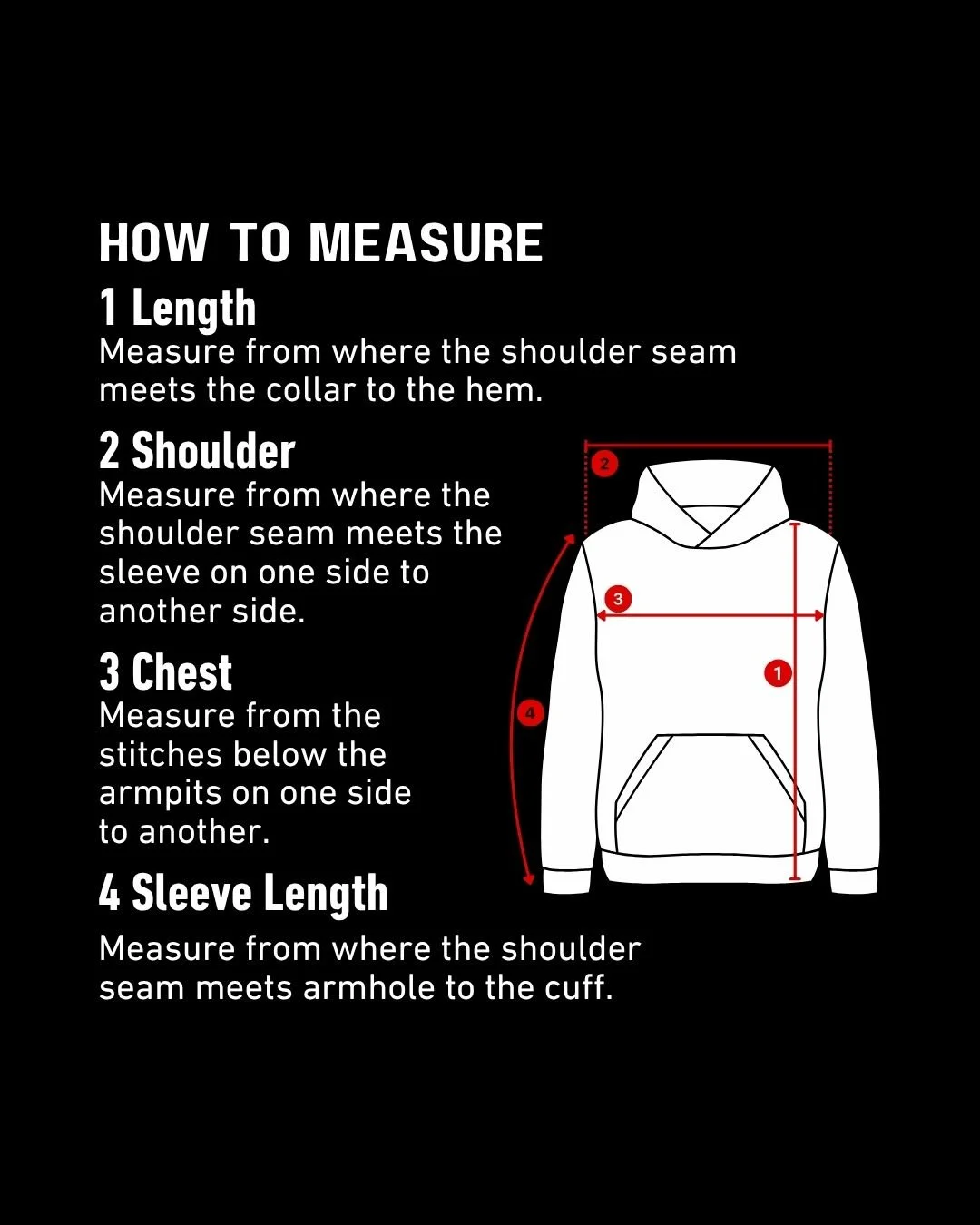 HOW TO MEASURE

1 Length
Measure from where the shoulder seam meets the collar to the hem.

2 Shoulder
Measure from where the shoulder seam meets the sleeve on one side to another side.

3 Chest
Measure from the stitches below the armpits on one side to another.

4 Sleeve Length
Measure from where the shoulder seam meets armhole to the cuff.

2
3
1
4