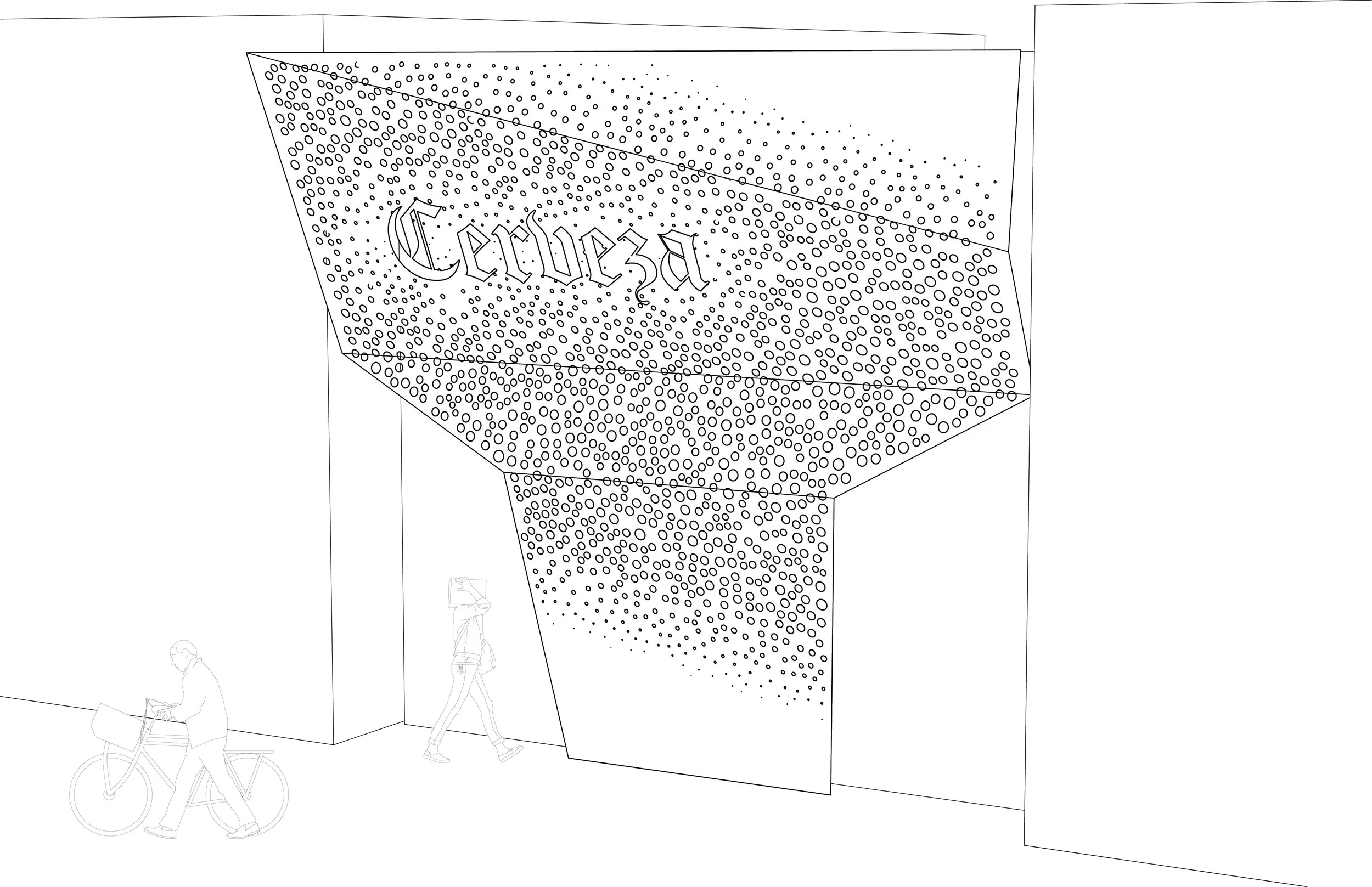 Cerveza