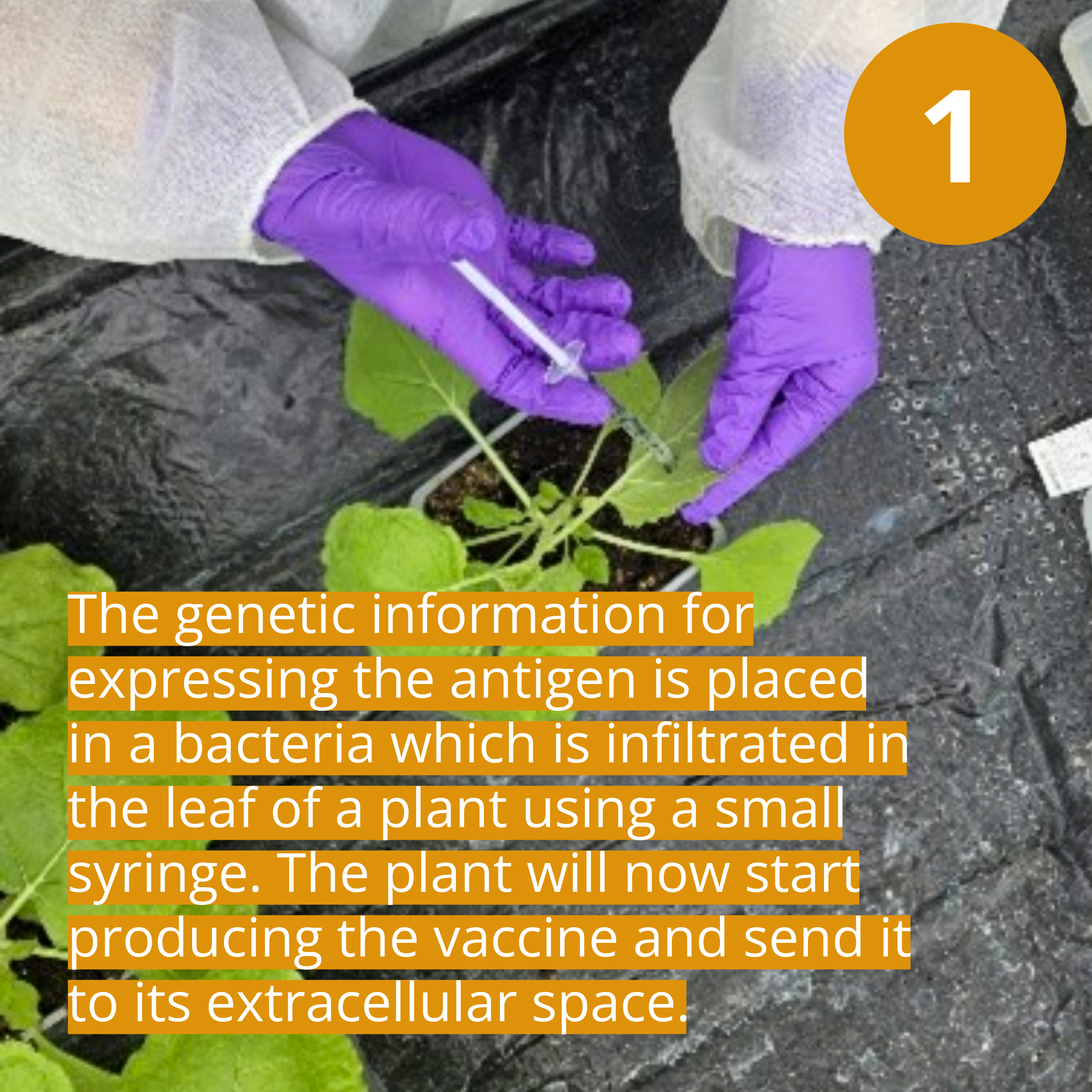 1

The genetic information for expressing the antigen is placed in a bacteria which is infiltrated in the leaf of a plant using a small syringe. The plant will now start producing the vaccine and send it to its extracellular space.