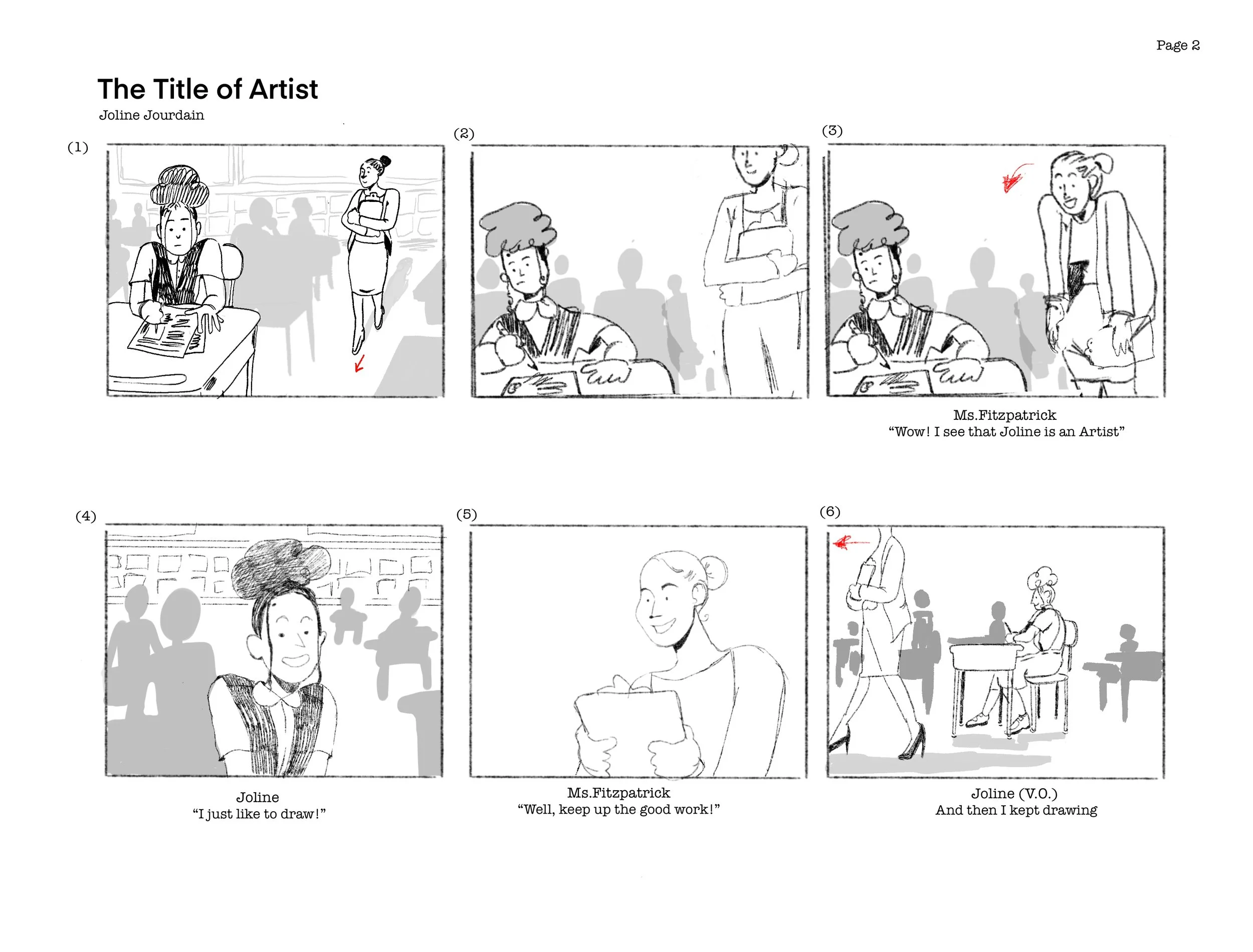 Page 2

The Title of Artist

Joline Jourdain

(1)

(2)

(3)

Ms.Fitzpatrick
“Wow! I see that Joline is an Artist”

(4)

Joline
“I just like to draw!”

(5)

Ms.Fitzpatrick
“Well, keep up the good work!”

(6)

Joline (V.O.)
And then I kept drawing