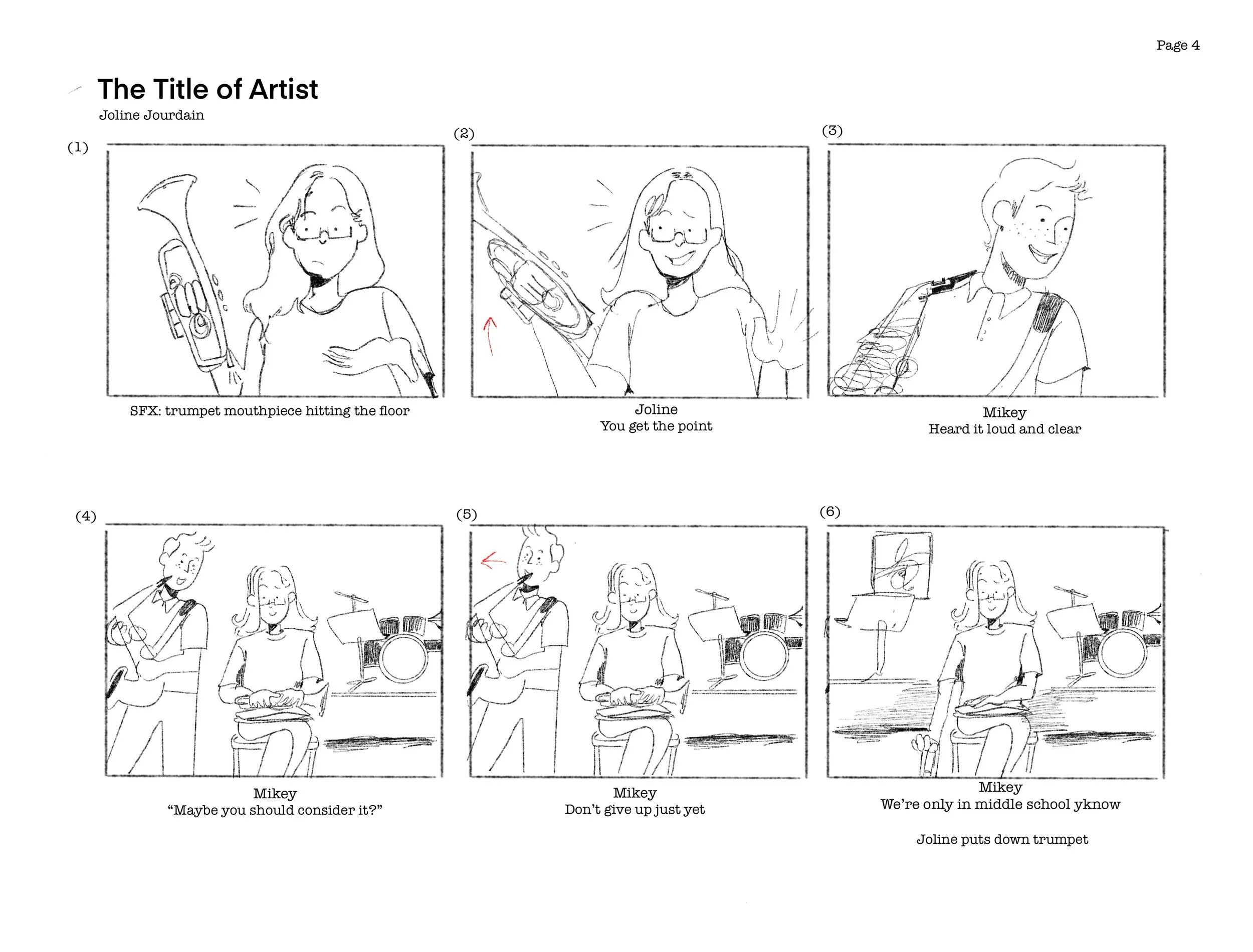 Page 4

The Title of Artist

Joline Jourdain

(1)

SFX: trumpet mouthpiece hitting the floor

(2)

Joline
You get the point

(3)

Mikey
Heard it loud and clear

(4)

Mikey
“Maybe you should consider it?”

(5)

Mikey
Don’t give up just yet

(6)

Mikey
We’re only in middle school yknow

Joline puts down trumpet