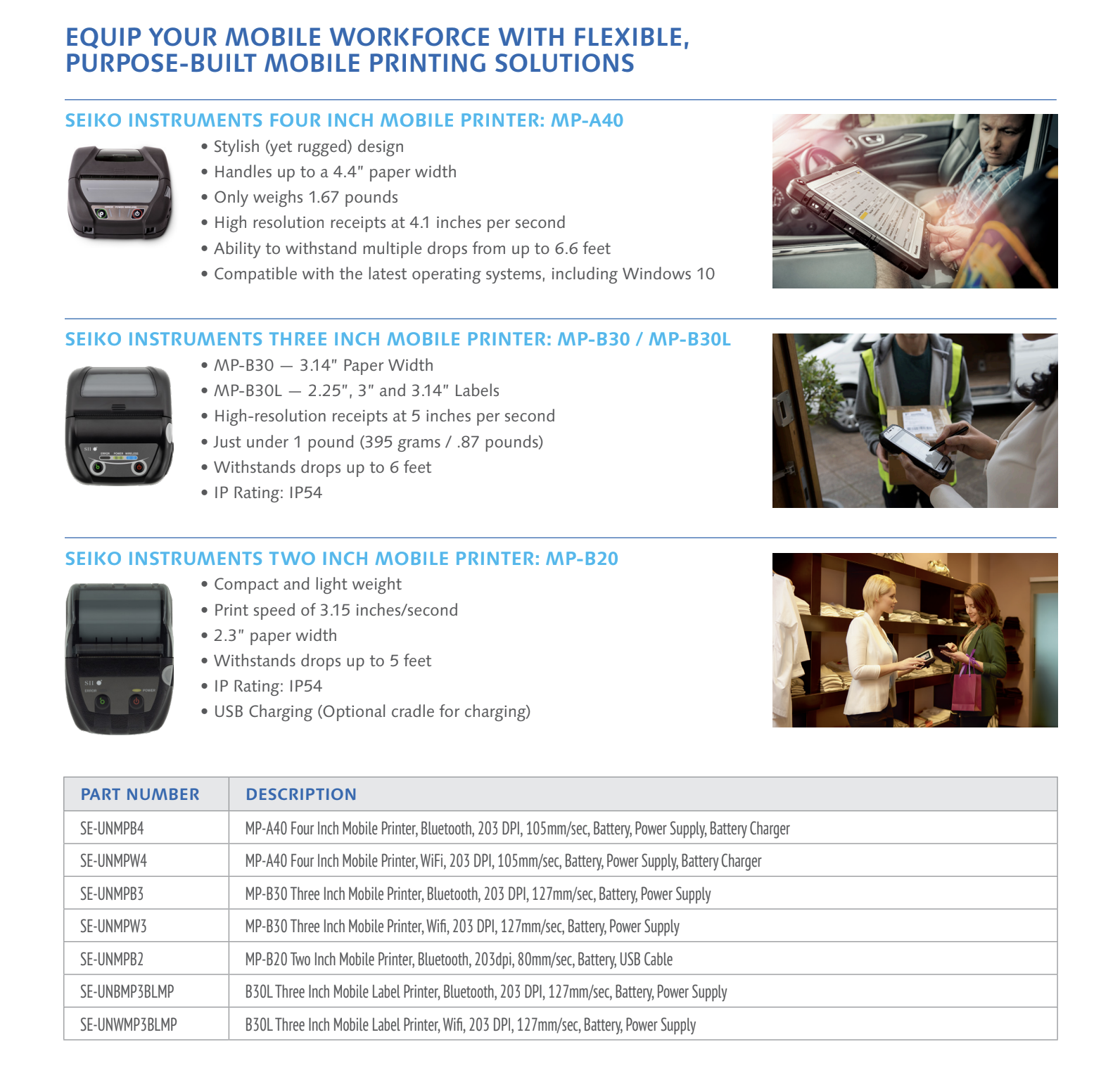 EQUIP YOUR MOBILE WORKFORCE WITH FLEXIBLE, PURPOSE-BUILT MOBILE PRINTING SOLUTIONS

SEIKO INSTRUMENTS FOUR INCH MOBILE PRINTER: MP-A40

• Stylish (yet rugged) design
• Handles up to a 4.4" paper width
• Only weighs 1.67 pounds
• High resolution receipts at 4.1 inches per second
• Ability to withstand multiple drops from up to 6.6 feet
• Compatible with the latest operating systems, including Windows 10

SEIKO INSTRUMENTS THREE INCH MOBILE PRINTER: MP-B30 / MP-B30L

• MP-B30 — 3.14" Paper Width
• MP-B30L — 2.25", 3" and 3.14" Labels
• High-resolution receipts at 5 inches per second
• Just under 1 pound (395 grams / .87 pounds)
• Withstands drops up to 6 feet
• IP Rating: IP54

SEIKO INSTRUMENTS TWO INCH MOBILE PRINTER: MP-B20

• Compact and light weight
• Print speed of 3.15 inches/second
• 2.3" paper width
• Withstands drops up to 5 feet
• IP Rating: IP54
• USB Charging (Optional cradle for charging)

| PART NUMBER | DESCRIPTION |
|---|---|
| SE-UNMPB4 | MP-A40 Four Inch Mobile Printer, Bluetooth, 203 DPI, 105mm/sec, Battery, Power Supply, Battery Charger |
| SE-UNMPW4 | MP-A40 Four Inch Mobile Printer, WiFi, 203 DPI, 105mm/sec, Battery, Power Supply, Battery Charger |
| SE-UNMPB3 | MP-B30 Three Inch Mobile Printer, Bluetooth, 203 DPI, 127mm/sec, Battery, Power Supply |
| SE-UNMPW3 | MP-B30 Three Inch Mobile Printer, Wifi, 203 DPI, 127mm/sec, Battery, Power Supply |
| SE-UNMPB2 | MP-B20 Two Inch Mobile Printer, Bluetooth, 203dpi, 80mm/sec, Battery, USB Cable |
| SE-UNBMP3BLMP | B30L Three Inch Mobile Label Printer, Bluetooth, 203 DPI, 127mm/sec, Battery, Power Supply |
| SE-UNWMP3BLMP | B30L Three Inch Mobile Label Printer, Wifi, 203 DPI, 127mm/sec, Battery, Power Supply |