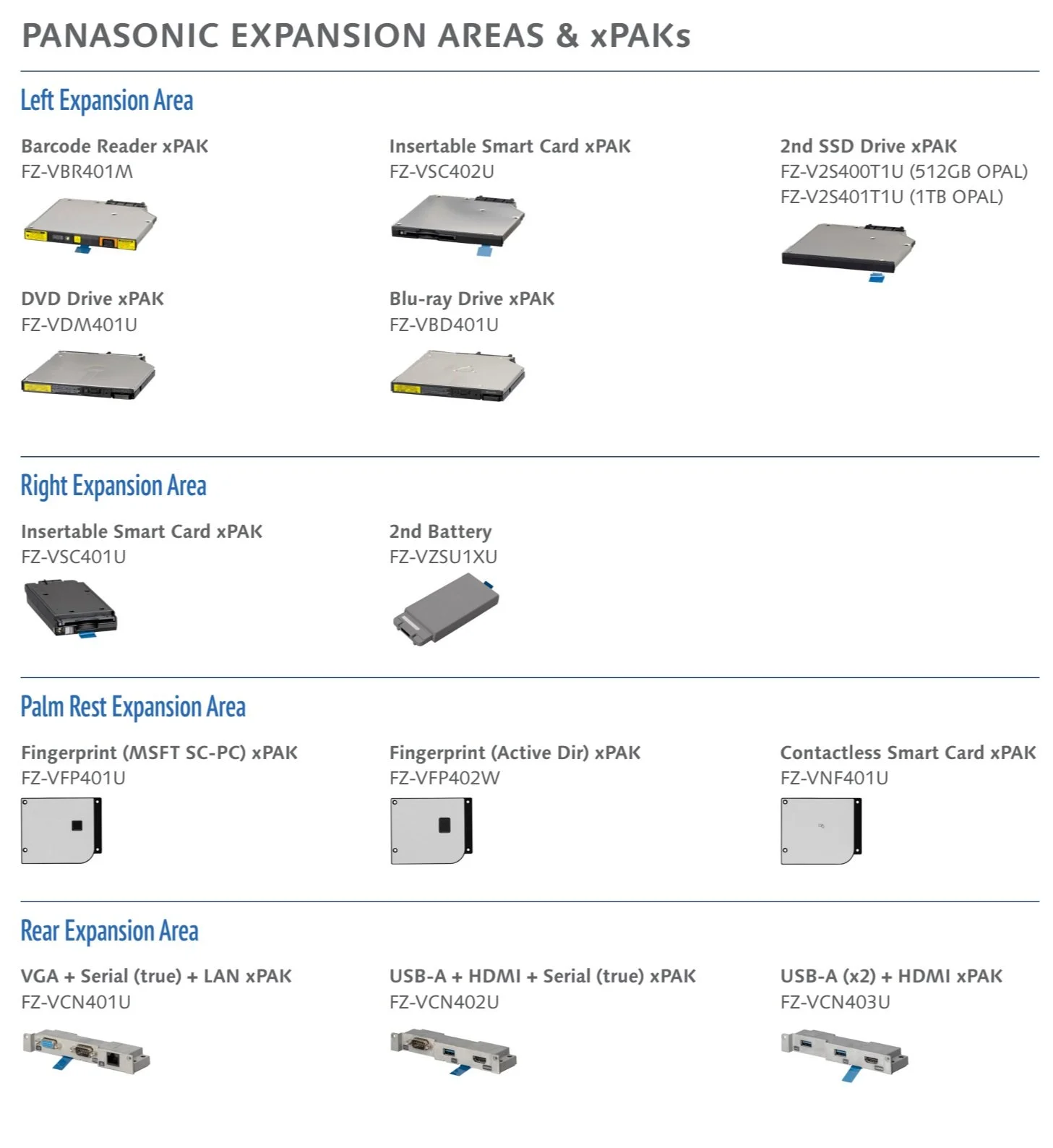 PANASONIC EXPANSION AREAS & xPAKs

Left Expansion Area

Barcode Reader xPAK
FZ-VBR401M

Insertable Smart Card xPAK
FZ-VSC402U

2nd SSD Drive xPAK
FZ-V2S400T1U (512GB OPAL)
FZ-V2S401T1U (1TB OPAL)

DVD Drive xPAK
FZ-VDM401U

Blu-ray Drive xPAK
FZ-VBD401U

Right Expansion Area

Insertable Smart Card xPAK
FZ-VSC401U

2nd Battery
FZ-VZSU1XU

Palm Rest Expansion Area

Fingerprint (MSFT SC-PC) xPAK
FZ-VFP401U

Fingerprint (Active Dir) xPAK
FZ-VFP402W

Contactless Smart Card xPAK
FZ-VNF401U

Rear Expansion Area

VGA + Serial (true) + LAN xPAK
FZ-VCN401U

USB-A + HDMI + Serial (true) xPAK
FZ-VCN402U

USB-A (x2) + HDMI xPAK
FZ-VCN403U