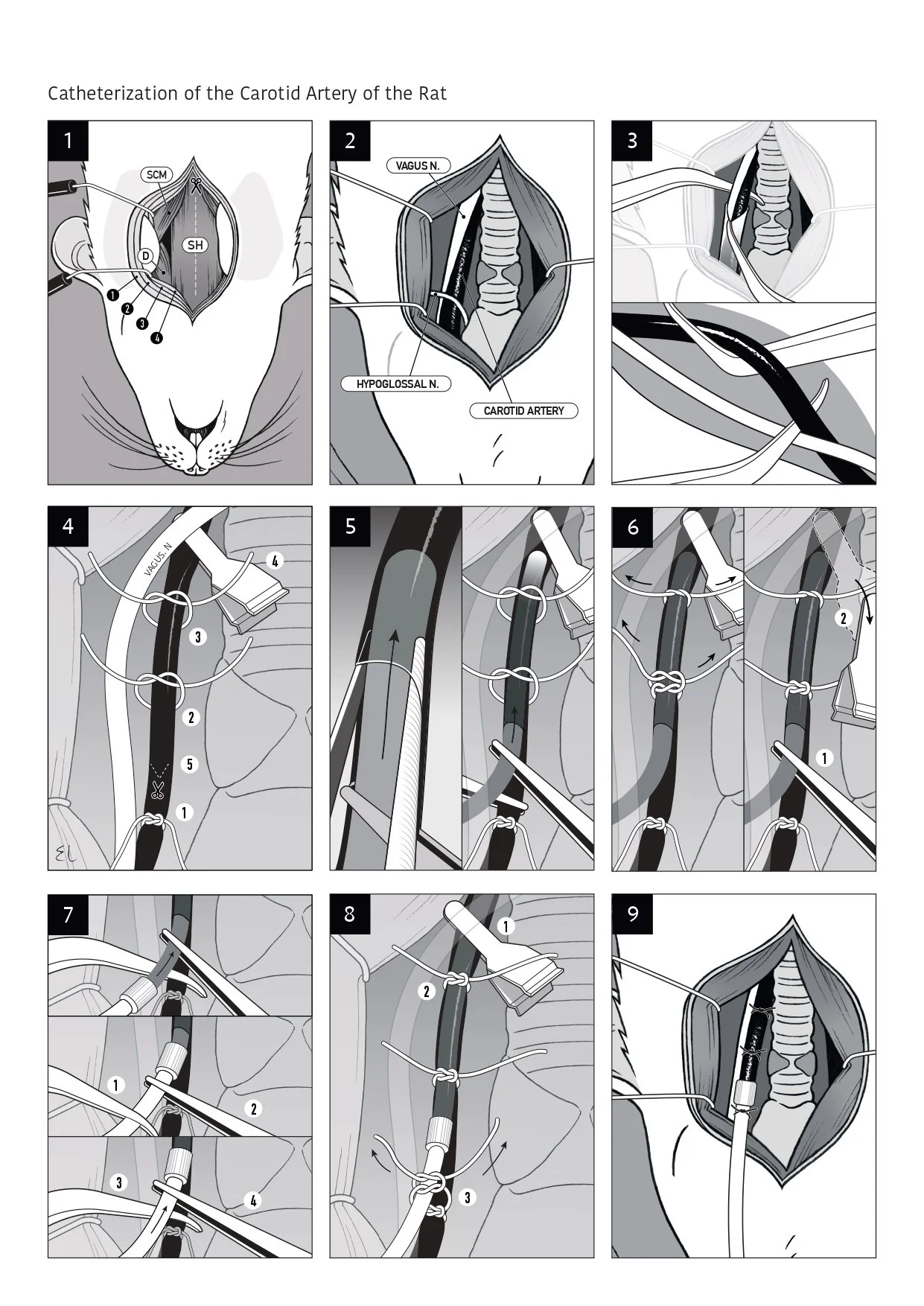 Catheterization of the Carotid Artery of the Rat

1

SCM

SH

D

1

2

3

4

2

VAGUS N.

HYPOGLOSSAL N.

CAROTID ARTERY

3

4

VAGUS. N

4

3

2

5

1

EL

5

6

2

1

7

1

2

3

4

8

1

2

3

9