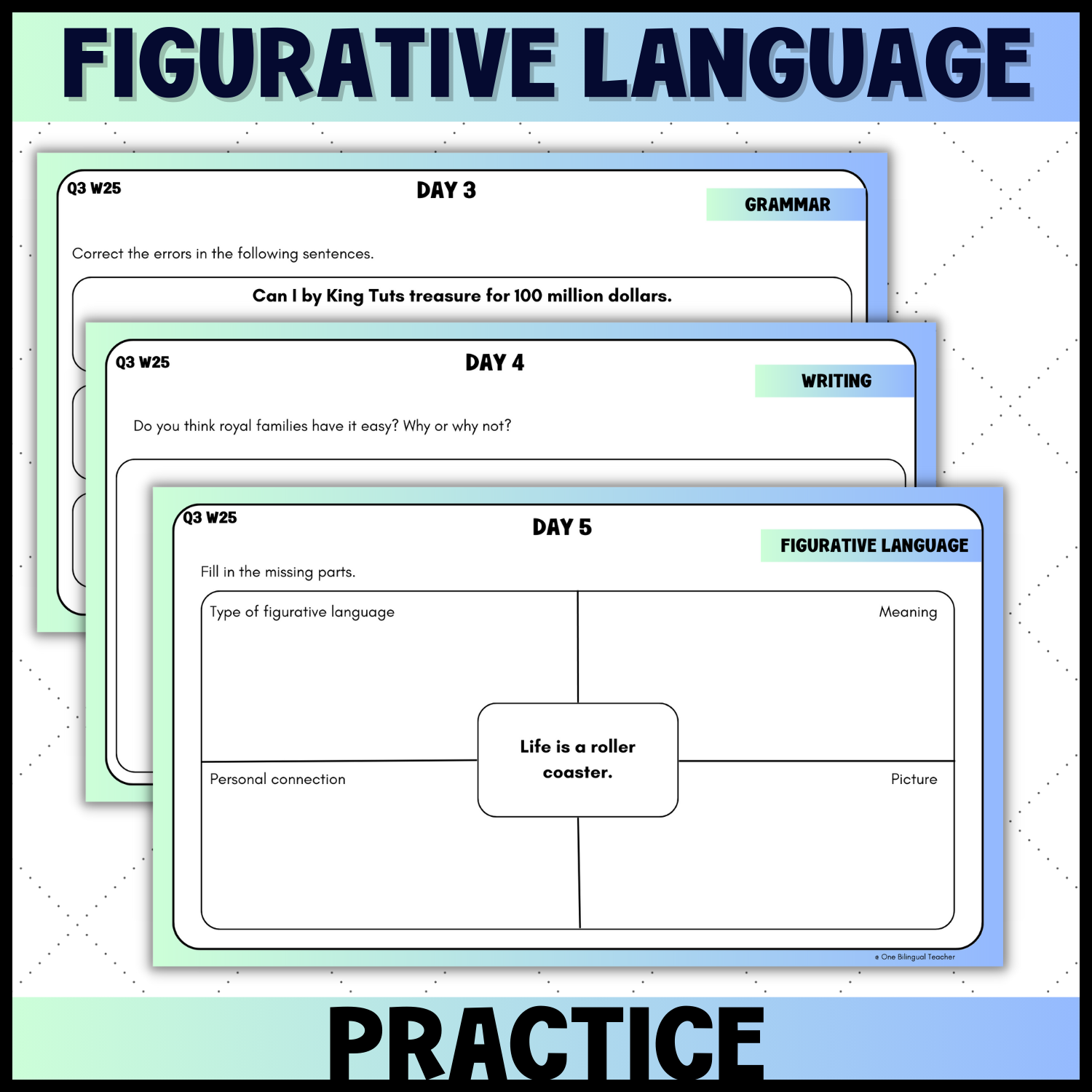 FIGURATIVE LANGUAGE

Q3 W25

DAY 3

GRAMMAR

Correct the errors in the following sentences.

Can I by King Tuts treasure for 100 million dollars.

Q3 W25

DAY 4

WRITING

Do you think royal families have it easy? Why or why not?

Q3 W25

DAY 5

FIGURATIVE LANGUAGE

Fill in the missing parts.

Type of figurative language

Meaning

Life is a roller coaster.

Personal connection

Picture

© One Bilingual Teacher

PRACTICE