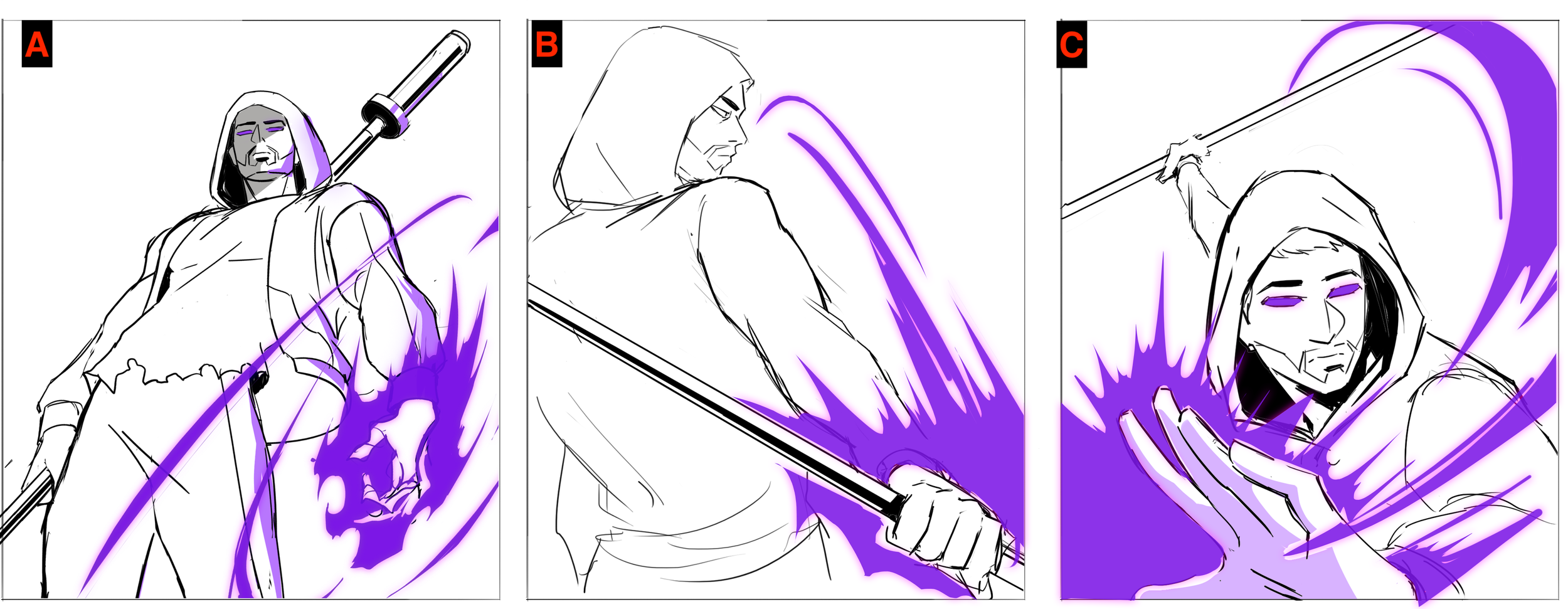 A

B

C