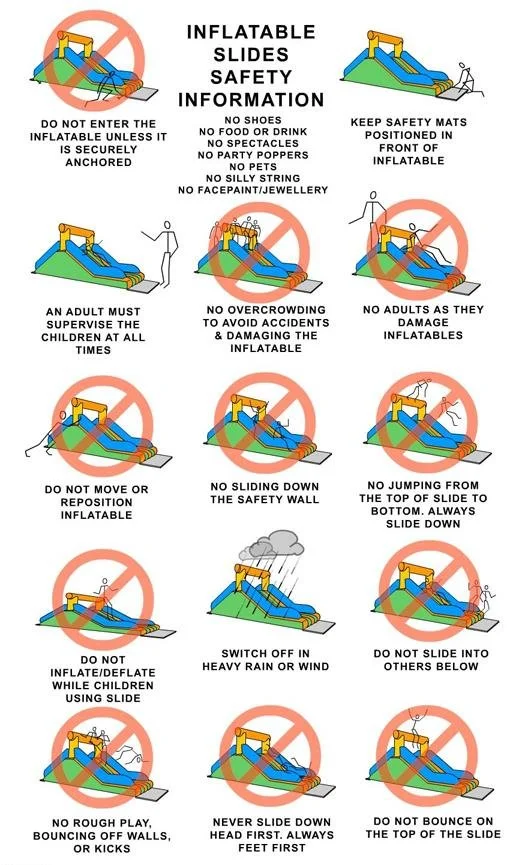 INFLATABLE SLIDES SAFETY INFORMATION

DO NOT ENTER THE INFLATABLE UNLESS IT IS SECURELY ANCHORED

NO SHOES
NO FOOD OR DRINK
NO SPECTACLES
NO PARTY POPPERS
NO PETS
NO SILLY STRING
NO FACEPAINT/JEWELLERY

KEEP SAFETY MATS POSITIONED IN FRONT OF INFLATABLE

AN ADULT MUST SUPERVISE THE CHILDREN AT ALL TIMES

NO OVERCROWDING TO AVOID ACCIDENTS & DAMAGING THE INFLATABLE

NO ADULTS AS THEY DAMAGE INFLATABLES

DO NOT MOVE OR REPOSITION INFLATABLE

NO SLIDING DOWN THE SAFETY WALL

NO JUMPING FROM THE TOP OF SLIDE TO BOTTOM. ALWAYS SLIDE DOWN

DO NOT INFLATE/DEFLATE WHILE CHILDREN USING SLIDE

SWITCH OFF IN HEAVY RAIN OR WIND

DO NOT SLIDE INTO OTHERS BELOW

NO ROUGH PLAY, BOUNCING OFF WALLS, OR KICKS

NEVER SLIDE DOWN HEAD FIRST. ALWAYS FEET FIRST

DO NOT BOUNCE ON THE TOP OF THE SLIDE