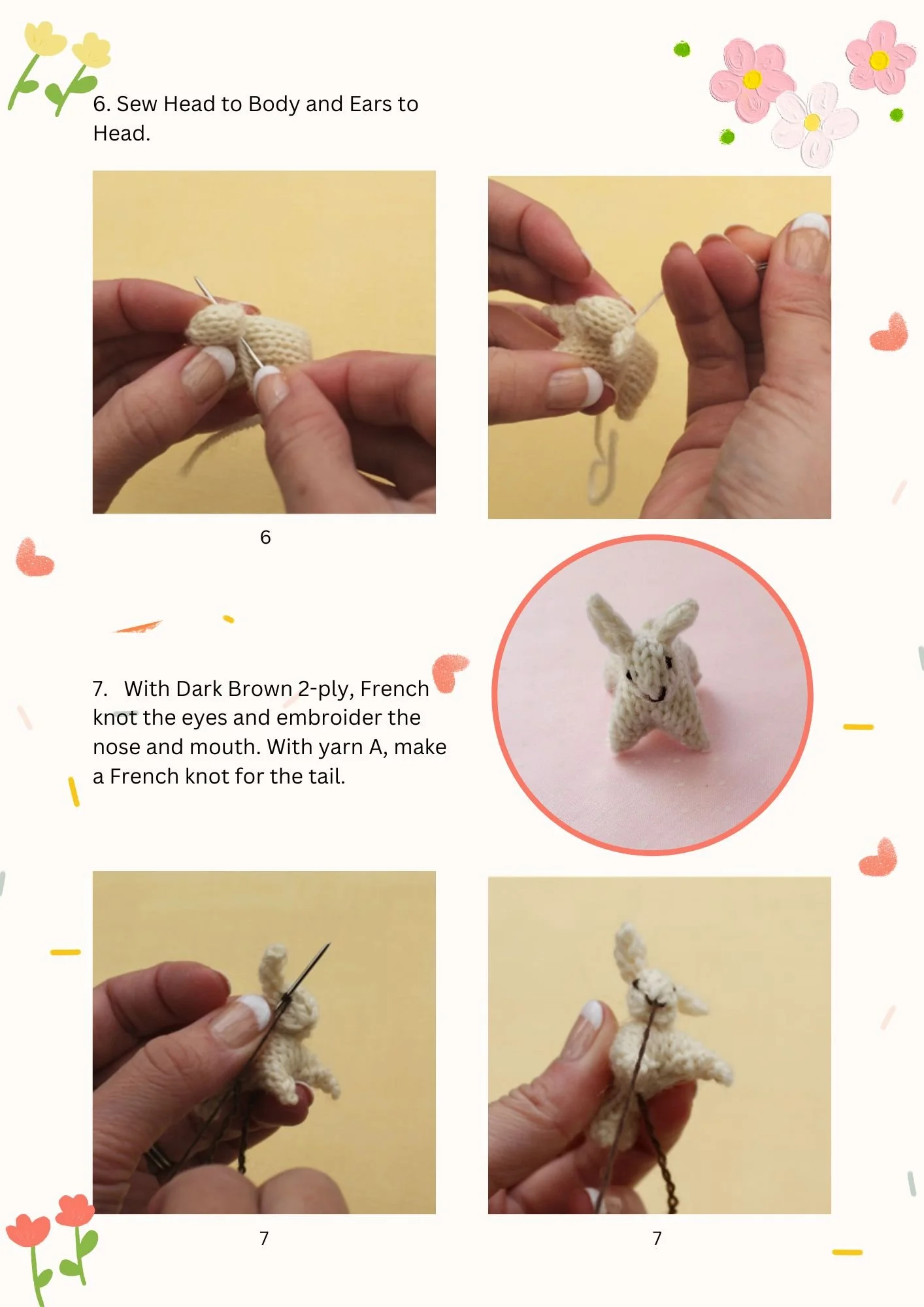 6. Sew Head to Body and Ears to Head.

6

7. With Dark Brown 2-ply, French knot the eyes and embroider the nose and mouth. With yarn A, make a French knot for the tail.

7

7