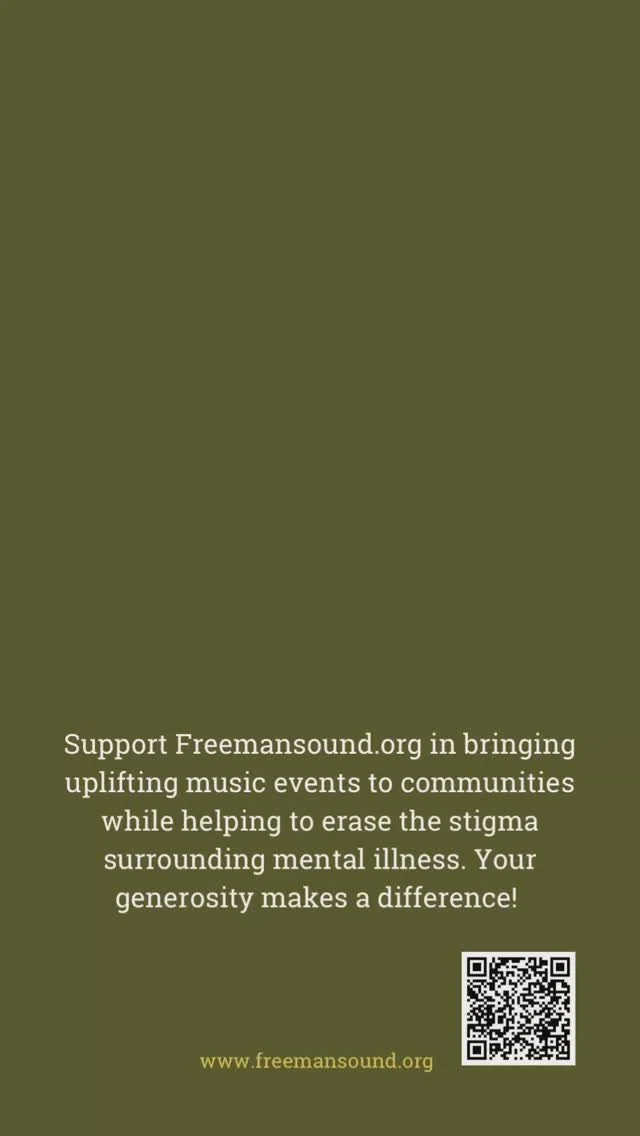 Support Freemansound.org in bringing uplifting music events to communities while helping to erase the stigma surrounding mental illness. Your generosity makes a difference!

www.freemansound.org