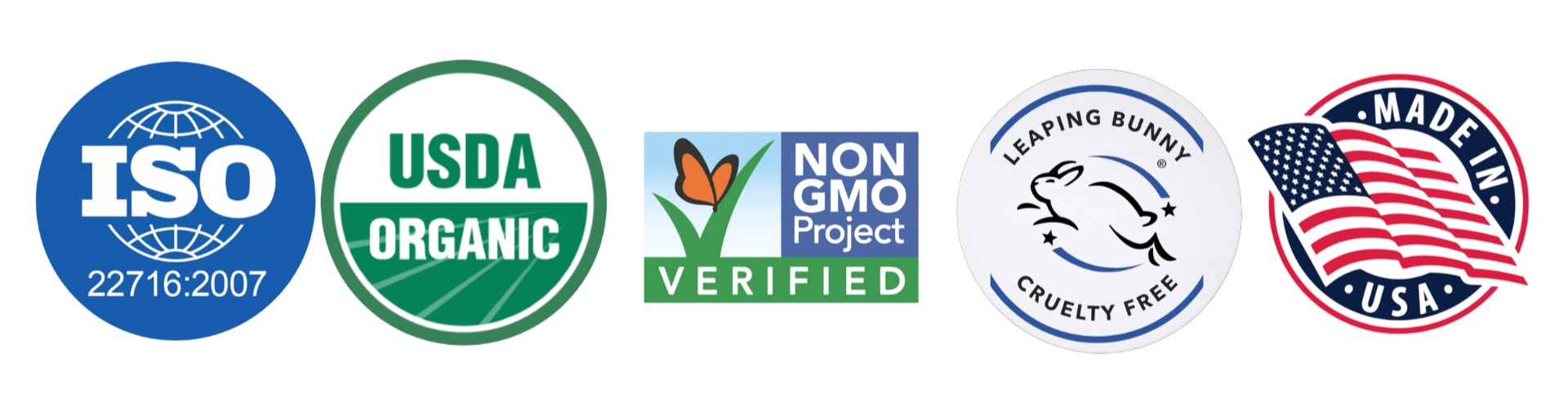 ISO
22716:2007

USDA
ORGANIC

NON GMO Project
VERIFIED

LEAPING BUNNY
®
CRUELTY FREE

MADE IN
USA