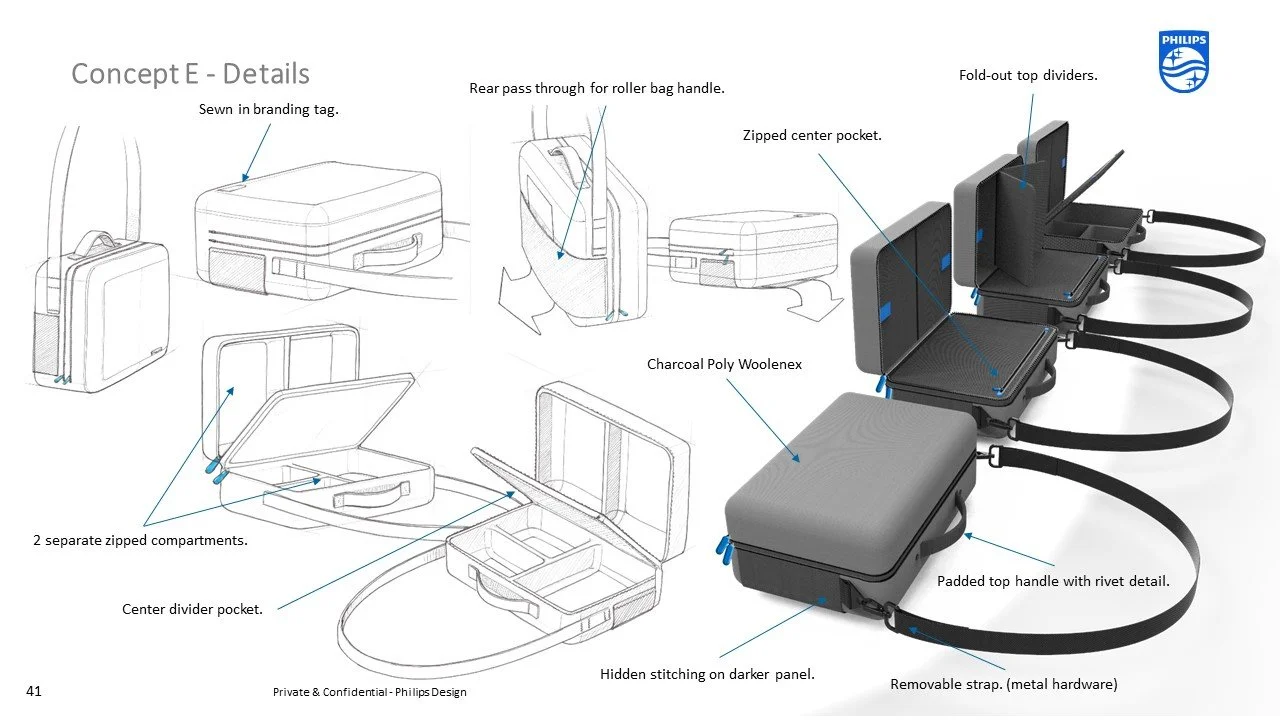 Concept E - Details

PHILIPS

Sewn in branding tag.

Rear pass through for roller bag handle.

Fold-out top dividers.

Zipped center pocket.

Charcoal Poly Woolenex

2 separate zipped compartments.

Center divider pocket.

Padded top handle with rivet detail.

Hidden stitching on darker panel.

Removable strap. (metal hardware)

41

Private & Confidential - Philips Design