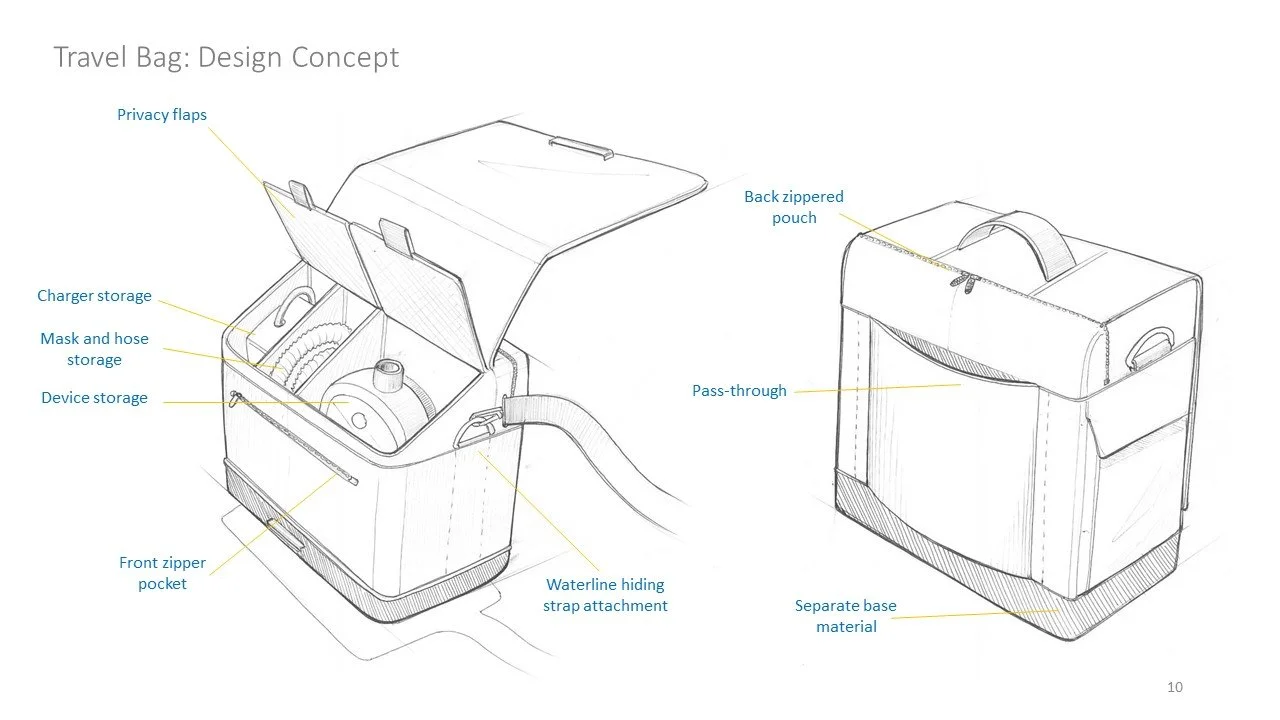 Travel Bag: Design Concept

Privacy flaps

Charger storage

Mask and hose storage

Device storage

Front zipper pocket

Waterline hiding strap attachment

Back zippered pouch

Pass-through

Separate base material

10