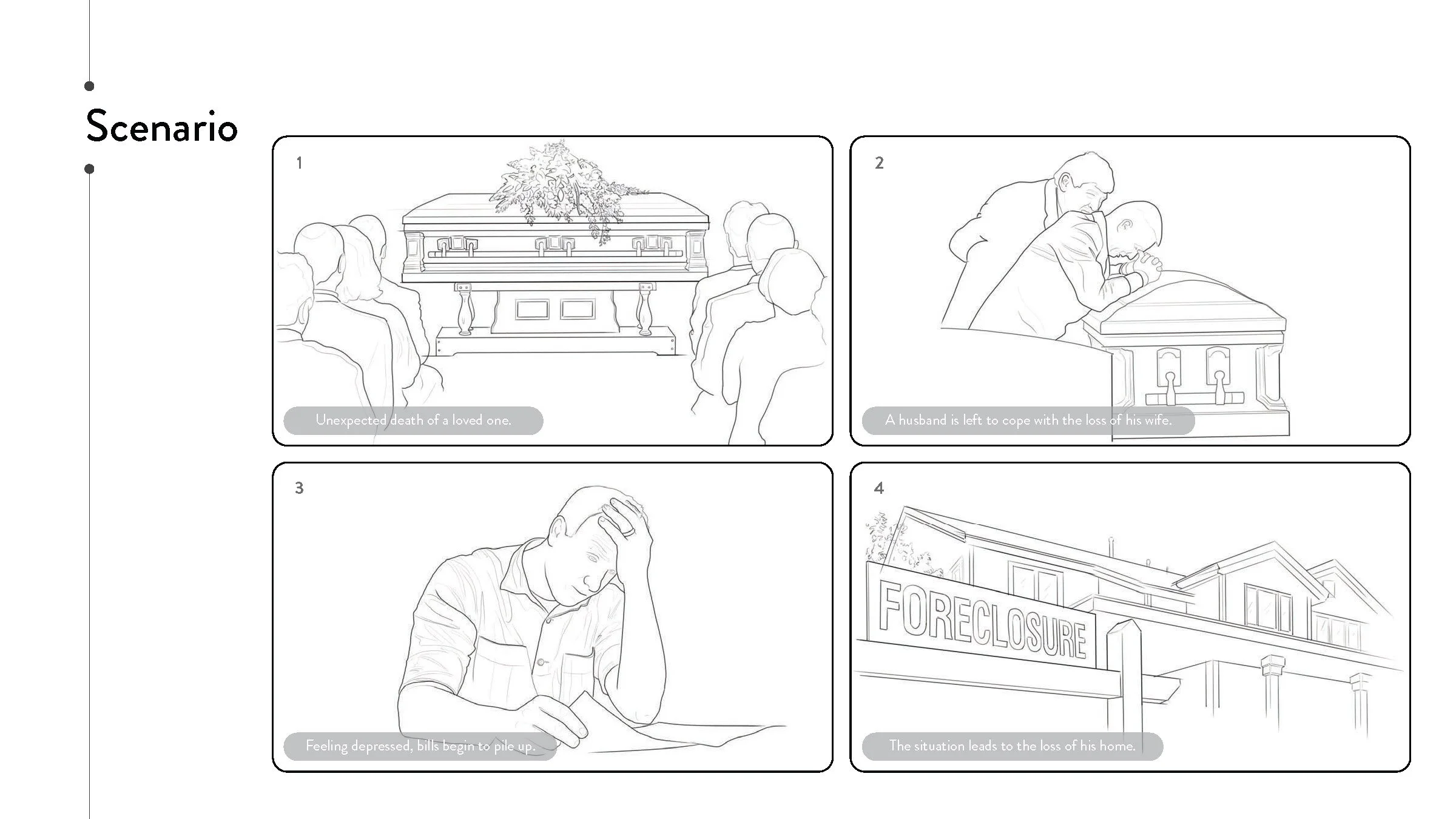 Scenario

1

Unexpected death of a loved one.

2

A husband is left to cope with the loss of his wife.

3

Feeling depressed, bills begin to pile up.

4

FORECLOSURE

The situation leads to the loss of his home.