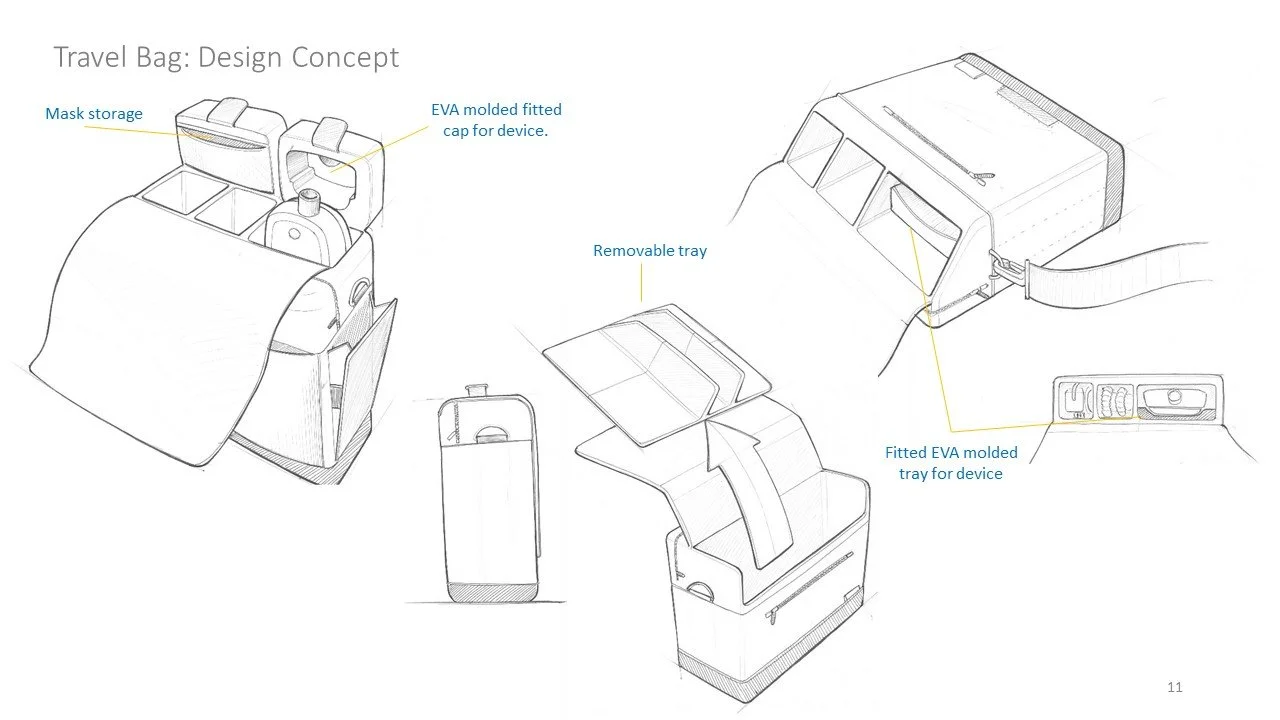 Travel Bag: Design Concept

Mask storage

EVA molded fitted cap for device.

Removable tray

Fitted EVA molded tray for device

11