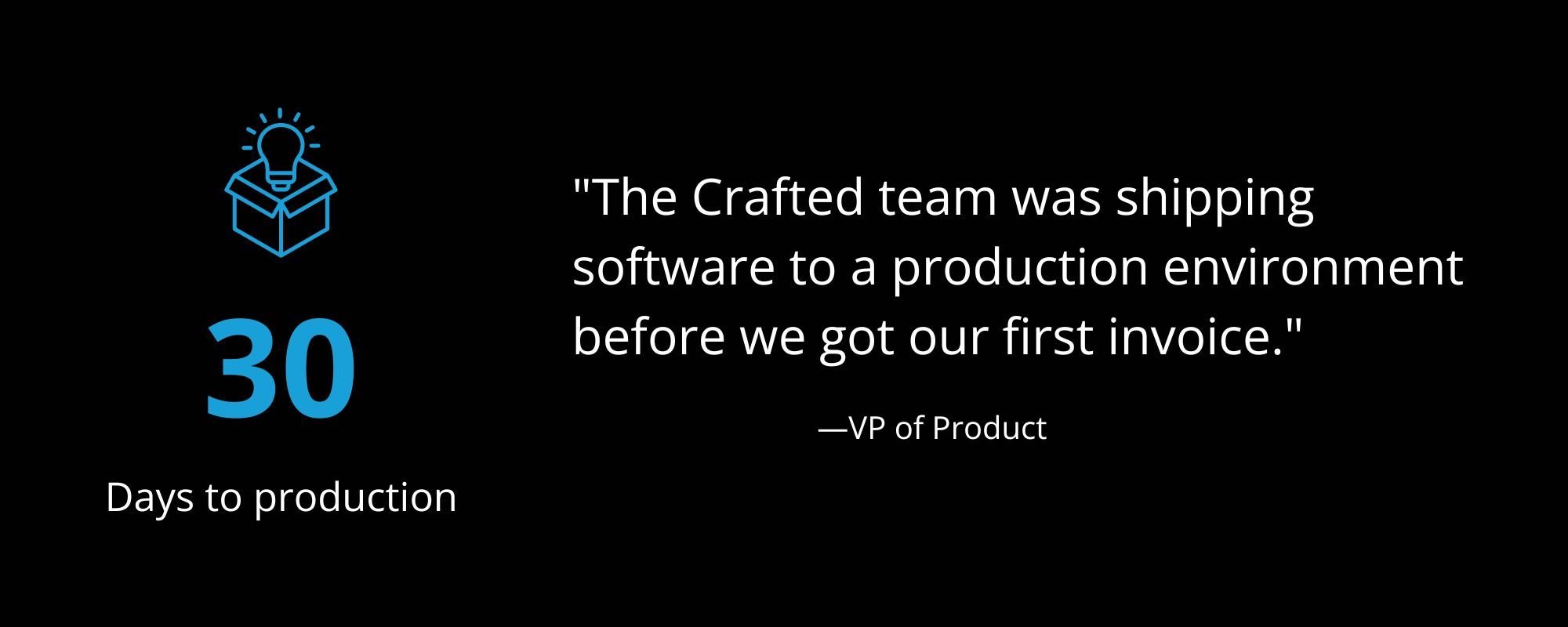 30

Days to production

"The Crafted team was shipping software to a production environment before we got our first invoice."

—VP of Product