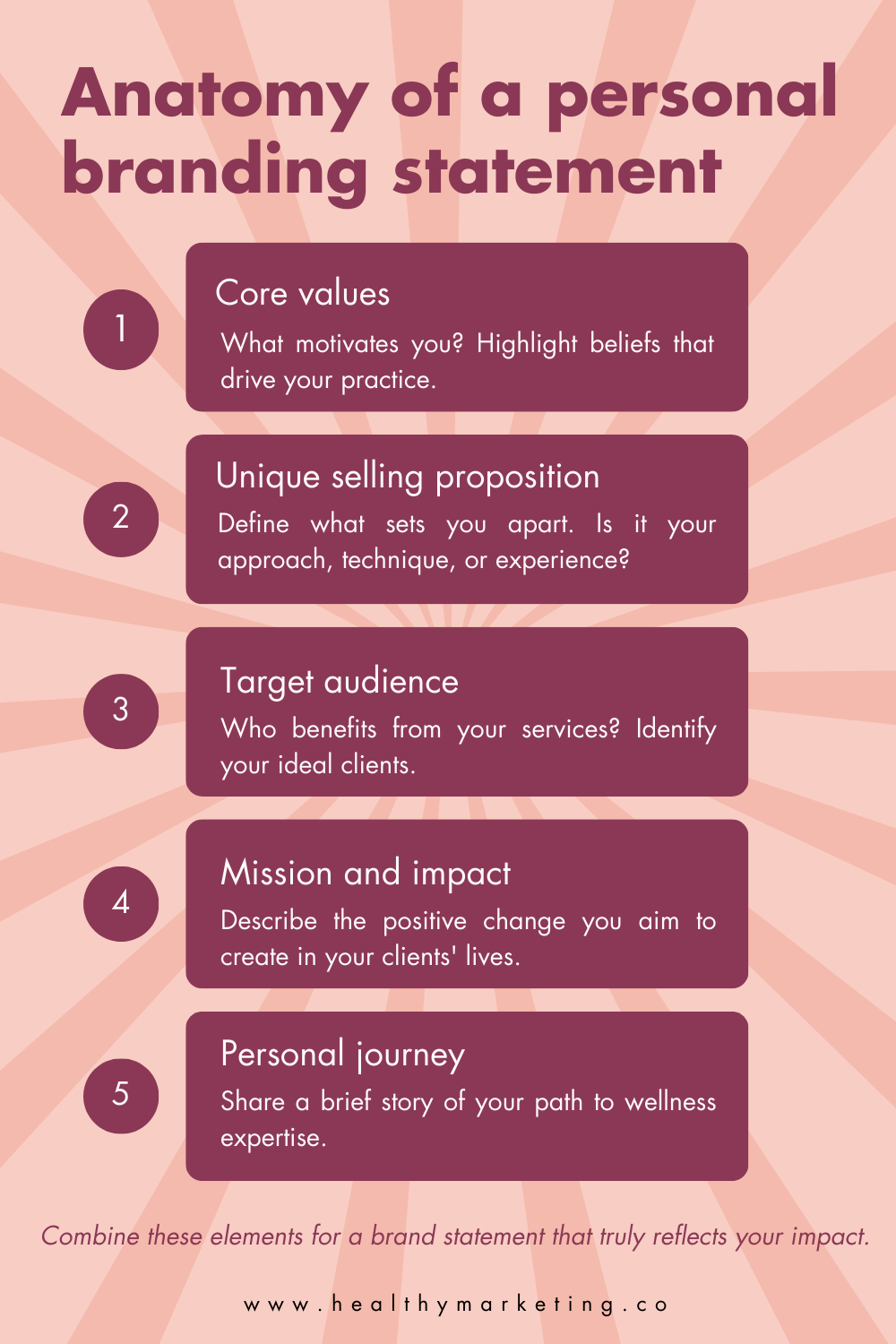 Anatomy of a personal branding statement

1

Core values

What motivates you? Highlight beliefs that drive your practice.

2

Unique selling proposition

Define what sets you apart. Is it your approach, technique, or experience?

3

Target audience

Who benefits from your services? Identify your ideal clients.

4

Mission and impact

Describe the positive change you aim to create in your clients' lives.

5

Personal journey

Share a brief story of your path to wellness expertise.

Combine these elements for a brand statement that truly reflects your impact.

www.healthymarketing.co