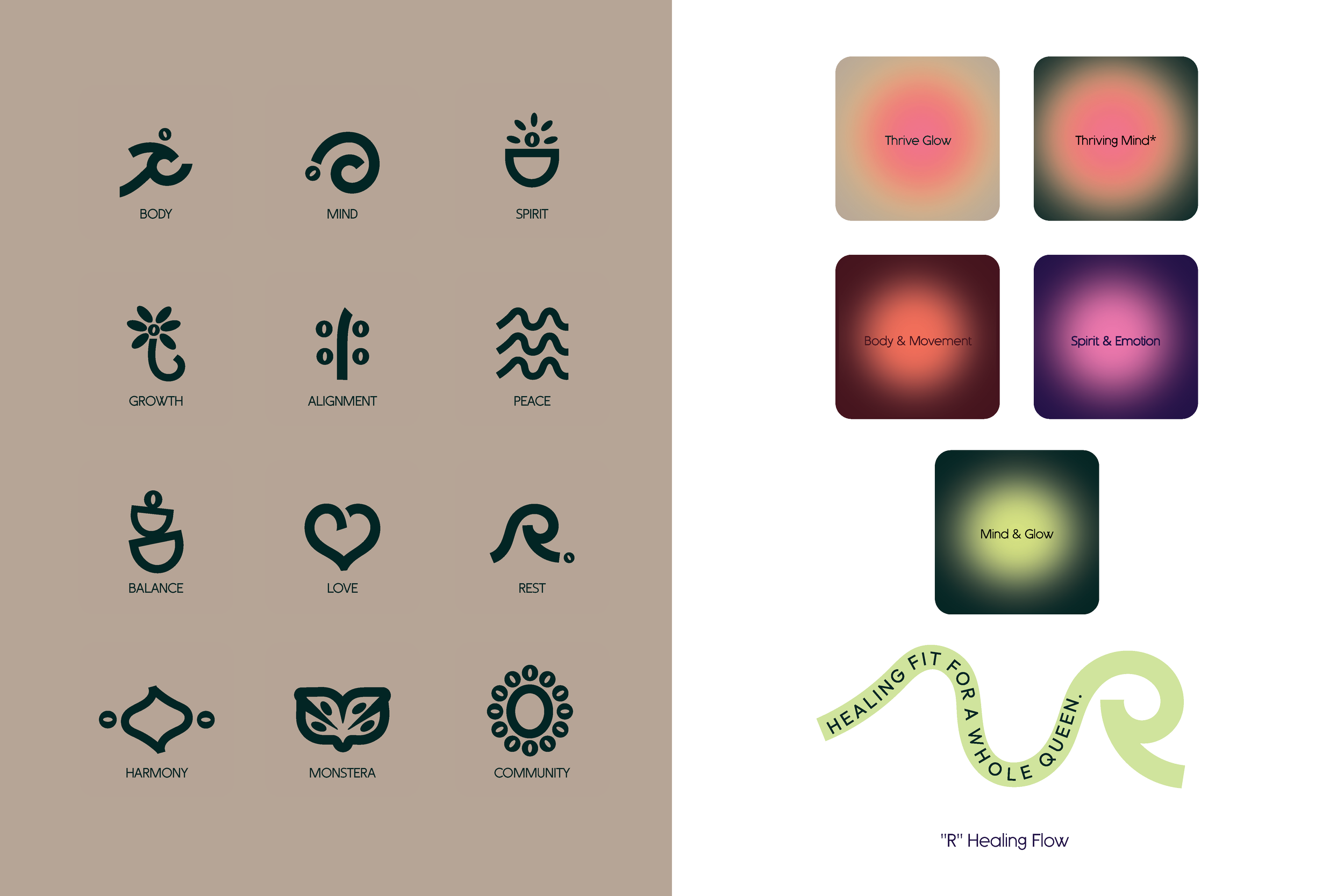 BODY

MIND

SPIRIT

GROWTH

ALIGNMENT

PEACE

BALANCE

LOVE

REST

HARMONY

MONSTERA

COMMUNITY

Thrive Glow

Thriving Mind*

Body & Movement

Spirit & Emotion

Mind & Glow

HEALING FIT FOR A WHOLE QUEEN.

"R" Healing Flow