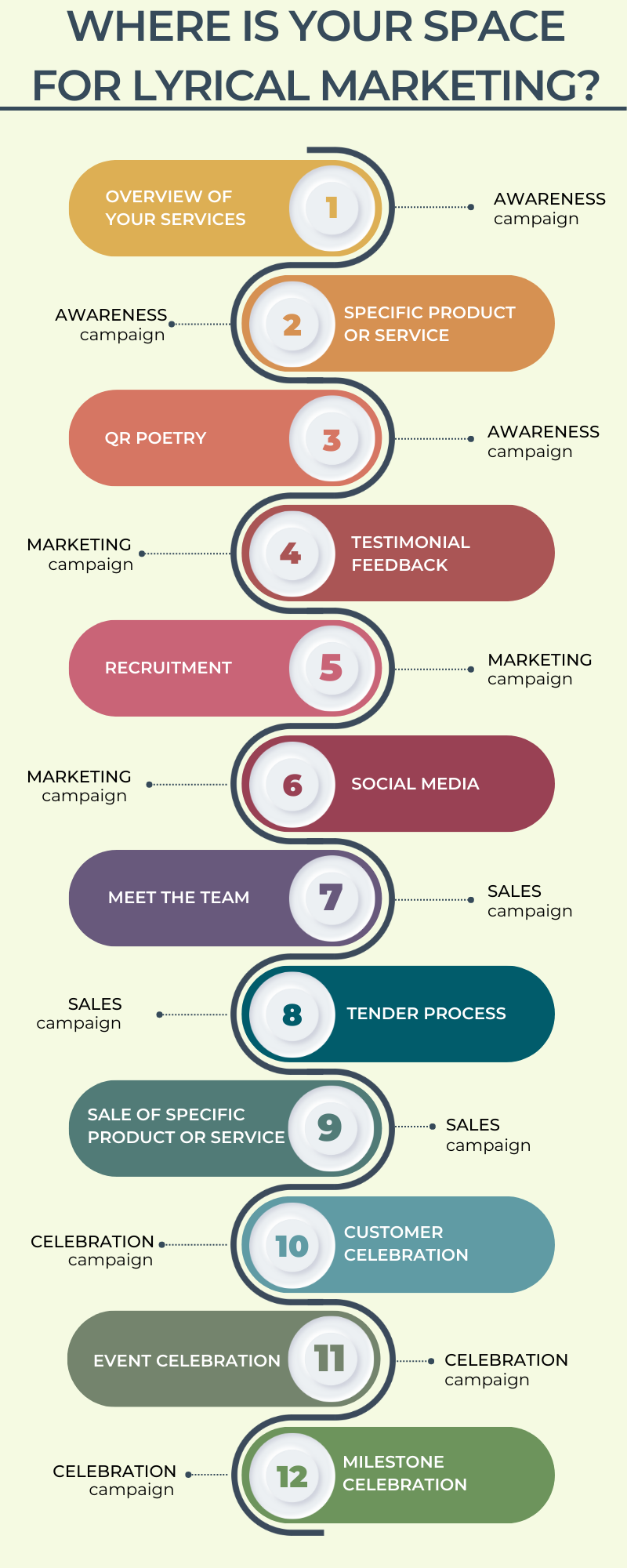 WHERE IS YOUR SPACE FOR LYRICAL MARKETING?

OVERVIEW OF YOUR SERVICES
1
AWARENESS campaign

AWARENESS campaign
2
SPECIFIC PRODUCT OR SERVICE

QR POETRY
3
AWARENESS campaign

MARKETING campaign
4
TESTIMONIAL FEEDBACK

RECRUITMENT
5
MARKETING campaign

MARKETING campaign
6
SOCIAL MEDIA

MEET THE TEAM
7
SALES campaign

SALES campaign
8
TENDER PROCESS

SALE OF SPECIFIC PRODUCT OR SERVICE
9
SALES campaign

CELEBRATION campaign
10
CUSTOMER CELEBRATION

EVENT CELEBRATION
11
CELEBRATION campaign

CELEBRATION campaign
12
MILESTONE CELEBRATION