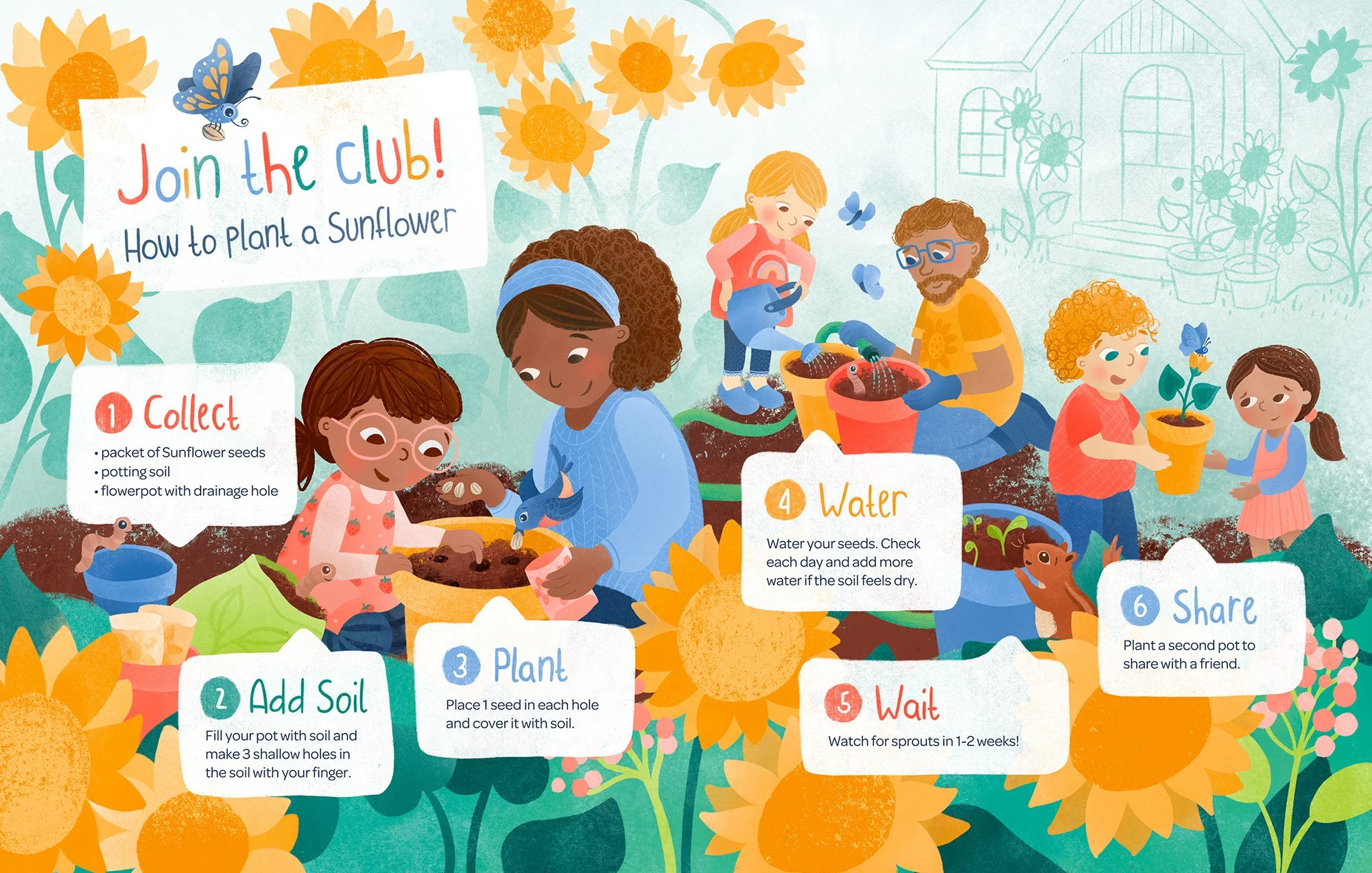 Join the club!
How to Plant a Sunflower

1 Collect
• packet of Sunflower seeds
• potting soil
• flowerpot with drainage hole

2 Add Soil
Fill your pot with soil and make 3 shallow holes in the soil with your finger.

3 Plant
Place 1 seed in each hole and cover it with soil.

4 Water
Water your seeds. Check each day and add more water if the soil feels dry.

5 Wait
Watch for sprouts in 1-2 weeks!

6 Share
Plant a second pot to share with a friend.