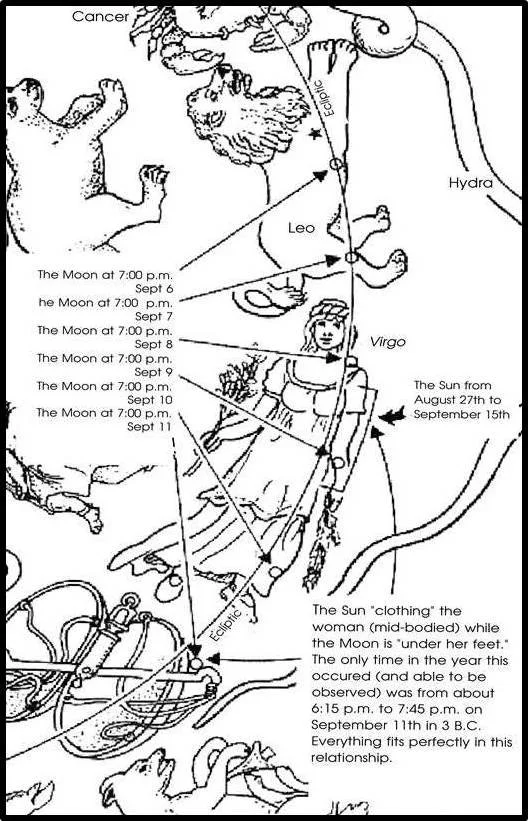 Cancer

Ecliptic

Hydra

Leo

The Moon at 7:00 p.m. Sept 6

he Moon at 7:00 p.m. Sept 7

The Moon at 7:00 p.m. Sept 8

The Moon at 7:00 p.m. Sept 9

The Moon at 7:00 p.m. Sept 10

The Moon at 7:00 p.m. Sept 11

Virgo

The Sun from August 27th to September 15th

Ecliptic

The Sun "clothing" the woman (mid-bodied) while the Moon is "under her feet." The only time in the year this occured (and able to be observed) was from about 6:15 p.m. to 7:45 p.m. on September 11th in 3 B.C. Everything fits perfectly in this relationship.