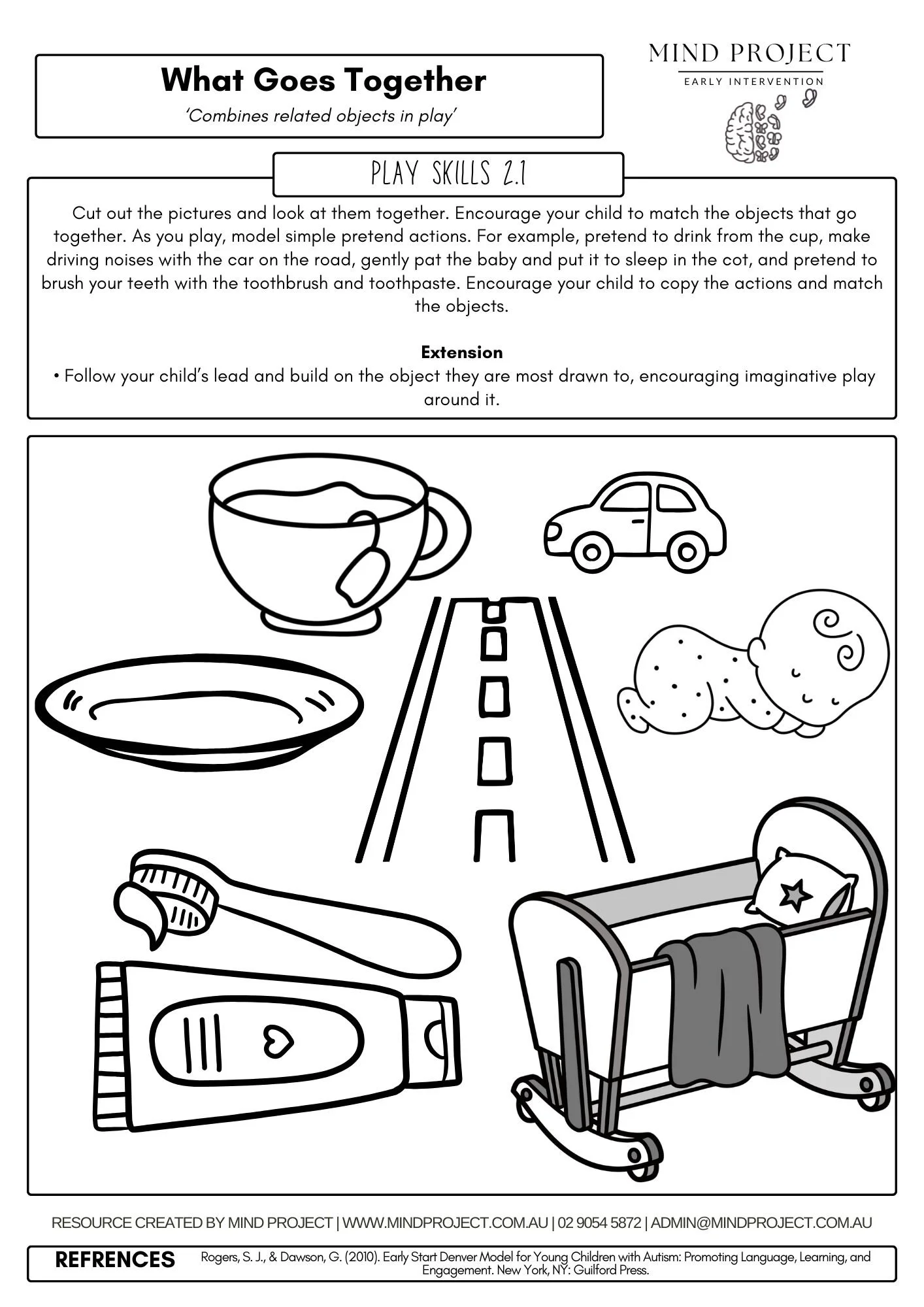 What Goes Together
'Combines related objects in play'

MIND PROJECT
EARLY INTERVENTION

PLAY SKILLS 2.1

Cut out the pictures and look at them together. Encourage your child to match the objects that go together. As you play, model simple pretend actions. For example, pretend to drink from the cup, make driving noises with the car on the road, gently pat the baby and put it to sleep in the cot, and pretend to brush your teeth with the toothbrush and toothpaste. Encourage your child to copy the actions and match the objects.

Extension
• Follow your child's lead and build on the object they are most drawn to, encouraging imaginative play around it.

RESOURCE CREATED BY MIND PROJECT | WWW.MINDPROJECT.COM.AU | 02 9054 5872 | ADMIN@MINDPROJECT.COM.AU

REFRENCES Rogers, S. J., & Dawson, G. (2010). Early Start Denver Model for Young Children with Autism: Promoting Language, Learning, and Engagement. New York, NY: Guilford Press.