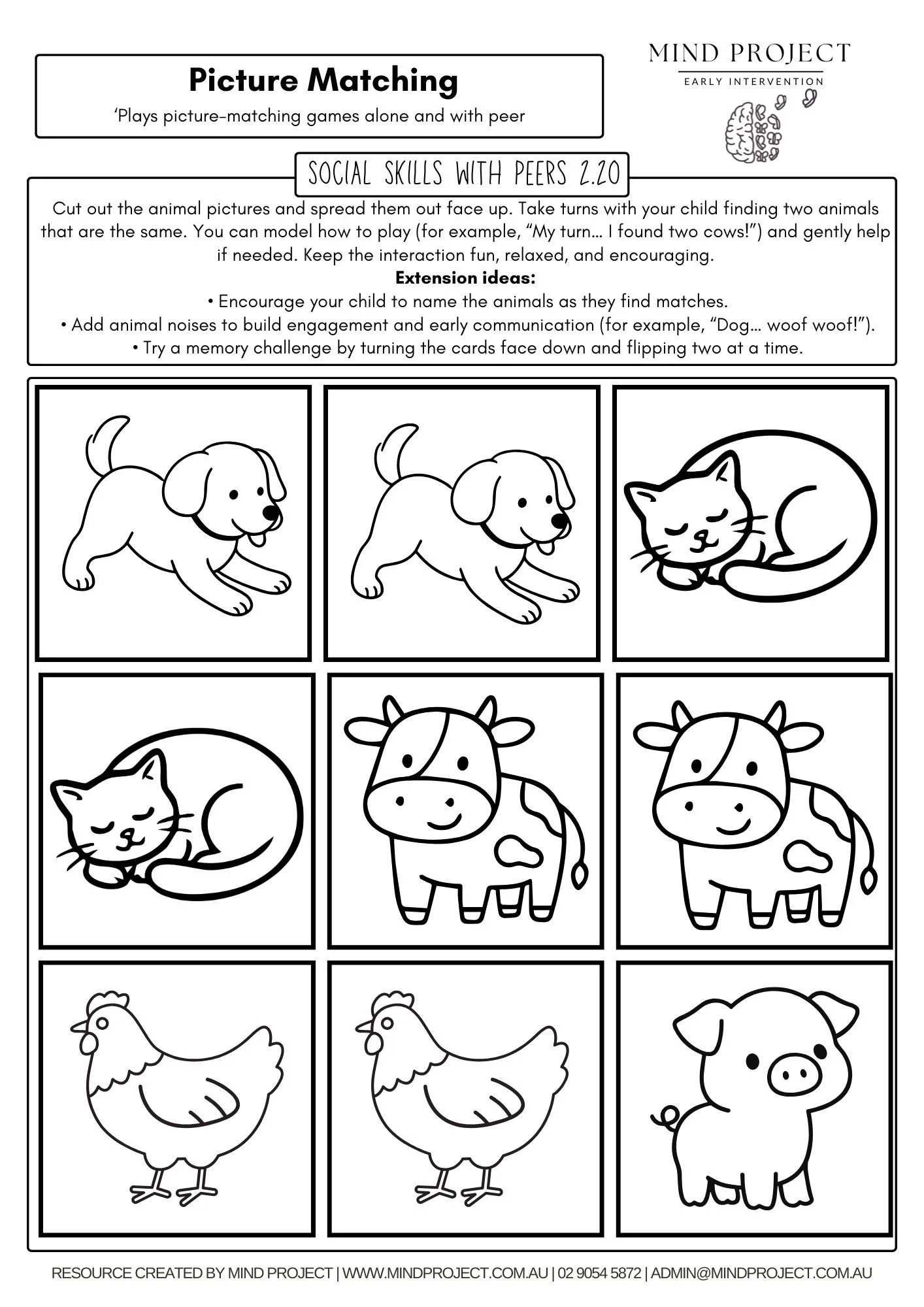 Picture Matching
'Plays picture-matching games alone and with peer

MIND PROJECT
EARLY INTERVENTION

SOCIAL SKILLS WITH PEERS 2.20

Cut out the animal pictures and spread them out face up. Take turns with your child finding two animals that are the same. You can model how to play (for example, "My turn... I found two cows!") and gently help if needed. Keep the interaction fun, relaxed, and encouraging.
Extension ideas:
• Encourage your child to name the animals as they find matches.
• Add animal noises to build engagement and early communication (for example, "Dog... woof woof!").
• Try a memory challenge by turning the cards face down and flipping two at a time.

RESOURCE CREATED BY MIND PROJECT | WWW.MINDPROJECT.COM.AU | 02 9054 5872 | ADMIN@MINDPROJECT.COM.AU